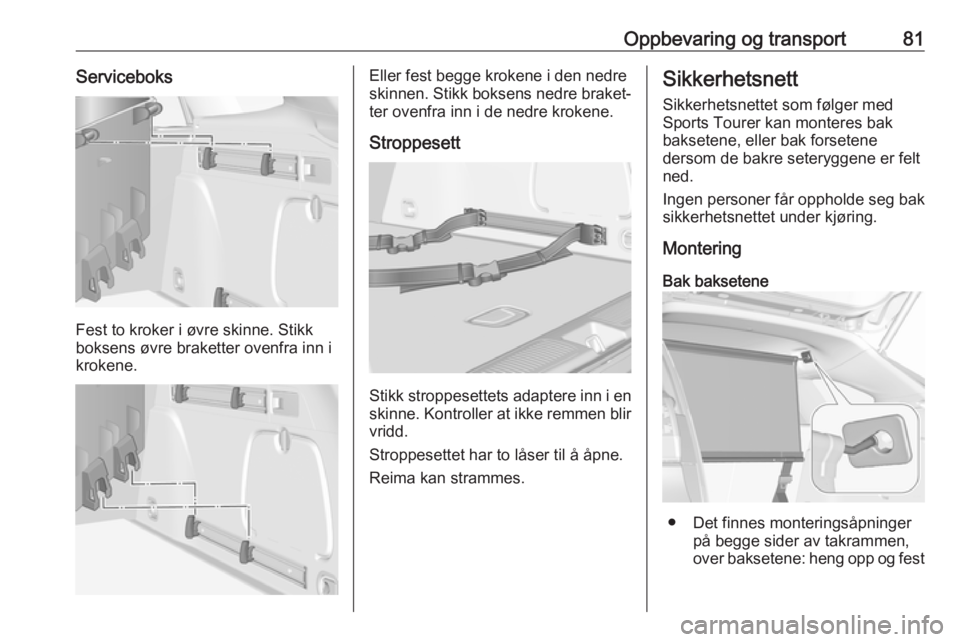 Oppbevaring og transport 81

Serviceboks

Fest to kroker i øvre skinne. Stikk boksens øvre braketter ovenfra inn i krokene.

Eller fest begge krokene i den nedre skinnen. Stikk boksens nedre braketter ovenfra inn i de nedre krokene.

Stroppesett

Stikk stroppesettets adaptere inn i en skinne. Kontroller at ikke remmen blir vridd.

Stroppesettet har to låser til å åpne.

Reima kan strammes.

Sikkerhetsnett

Sikkerhetsnettet som følger med Sports Tourer kan monteres bak baksetene, eller bak forsetene dersom de bakre seteryggene er felt ned.

Ingen personer får oppholde seg bak sikkerhetsnettet under kjøring.

Montering

Bak baksetene

● Det finnes monteringsåpninger på begge sider av takrammen, over baksetene: heng opp og fest

carmanualsonline.info