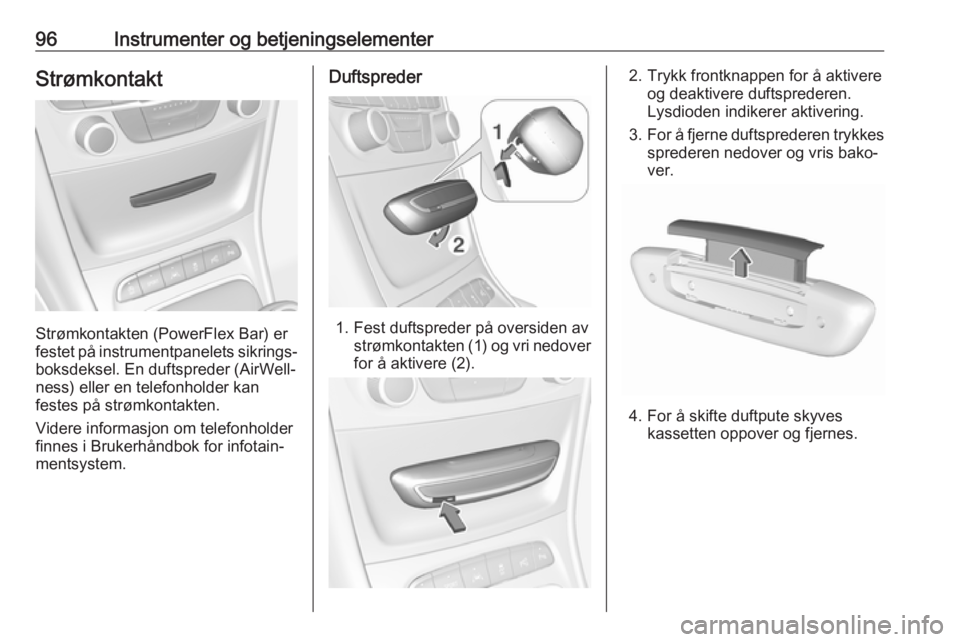 96 Instrumenter og betjeningselementer

Strømkontakt

Strømkontakten (PowerFlex Bar) er festet på instrumentpanelets sikringsboksdeksel. En duftspreder (AirWellness) eller en telefonholder kan festes på strømkontakten.

Videre informasjon om telefonholder finnes i Brukerhåndbok for infotainmentsystem.

Duftspreder

1

2

1. Fest duftspreder på oversiden av strømkontakten (1) og vri nedover for å aktivere (2).

2. Trykk frontknappen for å aktivere og deaktivere duftsprederen. Lysdioden indikerer aktivering.

3. For å fjerne duftsprederen trykkes sprederen nedover og vris bakover.

4. For å skifte duftpute skyves kassetten oppover og fjernes.

carmanualsonline.info