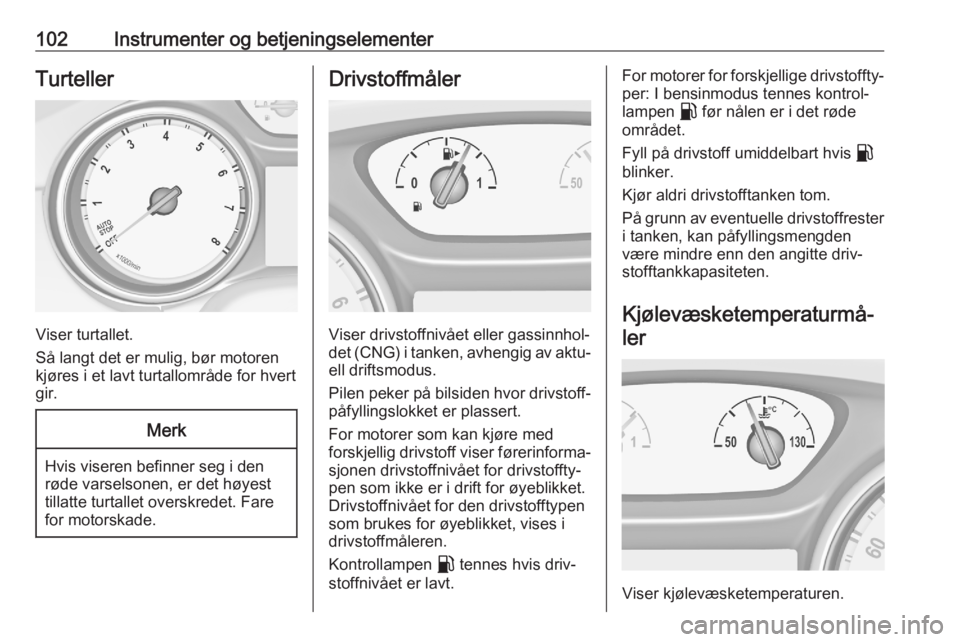 102 Instrumenter og betjeningselementer

Turteller

1 2 3 4 5 6 7 8
AUTO STOP OFF
x1000/min

Viser turtallet.

Så langt det er mulig, bør motoren kjøres i et lavt turtallområde for hvert gir.

Merk

Hvis viseren befinner seg i den røde varselsonen, er det høyest tillatte turtallet overskredet. Fare for motorskade.

Drivstoffmåler

0 1 50 6

Viser drivstoffnivået eller gassinnholdet (CNG) i tanken, avhengig av aktuell driftsmodus.

Pilen peker på bilsiden hvor drivstoffpåfyllingslokket er plassert.

For motorer som kan kjøre med forskjellig drivstoff viser førerinformasjonen drivstoffnivået for drivstofftypen som ikke er i drift for øyeblikket. Drivstoffnivået for den drivstofftypen som brukes for øyeblikket, vises i drivstoffmåleren.

Kontrollampen tennes hvis drivstoffnivået er lavt.

For motorer for forskjellige drivstofftyper: I bensinmodus tennes kontrollampen før nålen er i det røde området.

Fyll på drivstoff umiddelbart hvis blinker.

Kjør aldri drivstofftanken tom.

På grunn av eventuelle drivstoffrester i tanken, kan påfyllingsmengden være mindre enn den angitte drivstofftankkapasiteten.

Kjølevæsketemperaturmåler

1 50 130 °C 60

Viser kjølevæsketemperaturen.

carmanualsonline.info