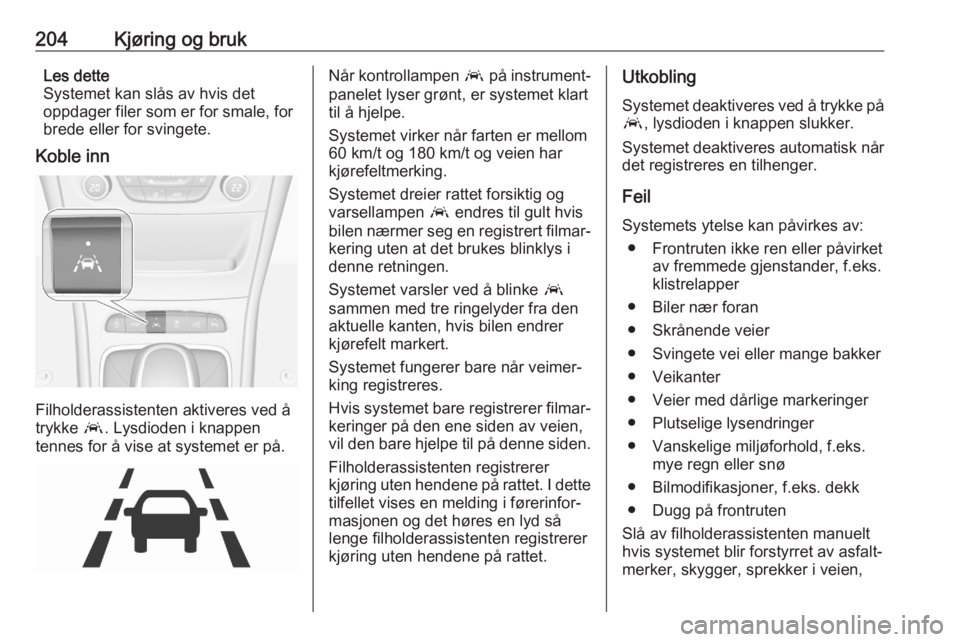 204 Kjøring og bruk

Les dette
Systemet kan slås av hvis det oppdager filer som er for smale, for brede eller for svingete.

Koble inn

Filholderassistenten aktiveres ved å trykke . Lysdioden i knappen tennes for å vise at systemet er på.

Når kontrollampen  på instrumentpanelet lyser grønt, er systemet klart til å hjelpe.

Systemet virker når farten er mellom 60 km/t og 180 km/t og veien har kjørefeltmerking.

Systemet dreier rattet forsiktig og varsellampen  endres til gult hvis bilen nærmer seg en registrert filmarkering uten at det brukes blinklys i denne retningen.

Systemet varsler ved å blinke  sammen med tre ringelyder fra den aktuelle kanten, hvis bilen endrer kjørefelt markert.

Systemet fungerer bare når veimerking registreres.

Hvis systemet bare registrerer filmarkeringer på den ene siden av veien, vil den bare hjelpe til på denne siden.

Filholderassistenten registrerer kjøring uten hendene på rattet. I dette tilfellet vises en melding i førerinformasjonen og det høres en lyd så lenge filholderassistenten registrerer kjøring uten hendene på rattet.

Utkobling

Systemet deaktiveres ved å trykke på , lysdioden i knappen slukker.

Systemet deaktiveres automatisk når det registreres en tilhenger.

Feil

Systemets ytelse kan påvirkes av:
● Frontruten ikke ren eller påvirket av fremmede gjenstander, f.eks. klistrelapper
● Biler nær foran
● Skrånende veier
● Svingete vei eller mange bakker
● Veikanter
● Veier med dårlige markeringer
● Plutselige lysendringer
● Vanskelige miljøforhold, f.eks. mye regn eller snø
● Bilmodifikasjoner, f.eks. dekk
● Dugg på frontruten

Slå av filholderassistenten manuelt hvis systemet blir forstyrret av asfaltmerker, skygger, sprekker i veien,

carmanualsonline.info