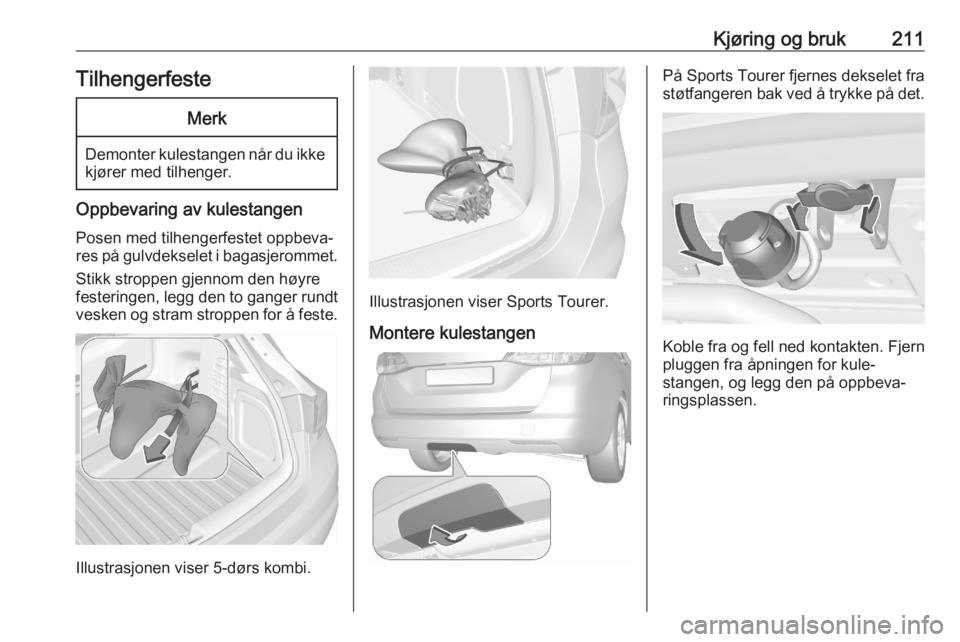 Kjøring og bruk 211

Tilhengerfeste

Merk

Demonter kulestangen når du ikke kjører med tilhenger.

Oppbevaring av kulestangen

Posen med tilhengerfestet oppbevares på gulvdekselet i bagasjerommet.

Stikk stroppen gjennom den høyre festeringen, legg den to ganger rundt vesken og stram stroppen for å feste.

Illustrasjonen viser 5-dørs kombi.

Illustrasjonen viser Sports Tourer.

Montere kulestangen

På Sports Tourer fjernes dekselet fra støtfangeren bak ved å trykke på det.

Koble fra og fell ned kontakten. Fjern pluggen fra åpningen for kulestangen, og legg den på oppbevaringsplassen.

carmanualsonline.info