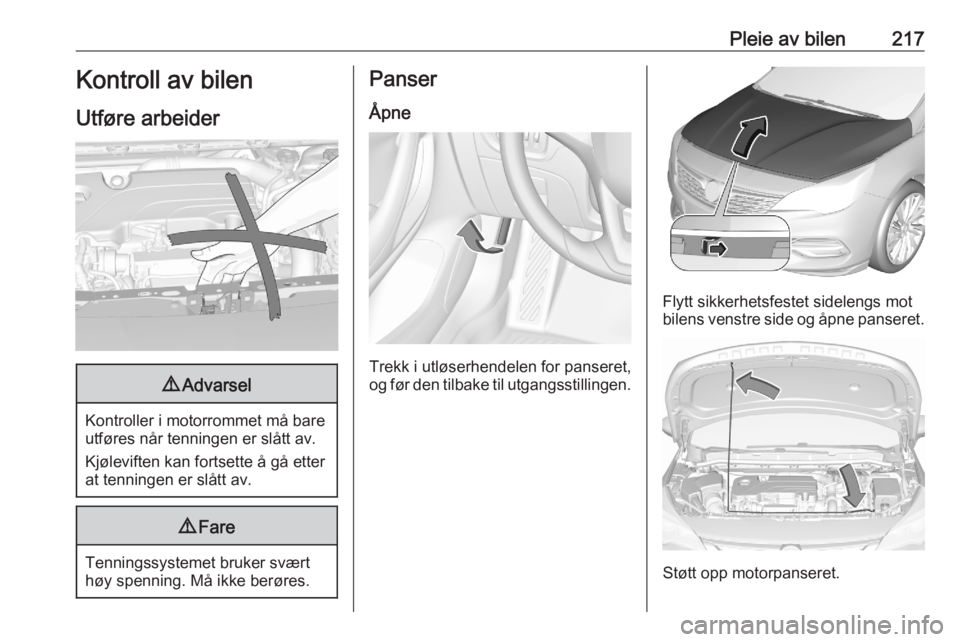 Pleie av bilen 217

Kontroll av bilen

Utføre arbeider

⚠ Advarsel

Kontroller i motorrommet må bare utføres når tenningen er slått av.

Kjøleviften kan fortsette å gå etter at tenningen er slått av.

⚠ Fare

Tenningssystemet bruker svært høy spenning. Må ikke berøres.

Panser

Åpne

Trekk i utløserhendelen for panseret, og før den tilbake til utgangsstillingen.

Flytt sikkerhetsfestet sidelengs mot bilens venstre side og åpne panseret.

Støtt opp motorpanseret.

carmanualsonline.info