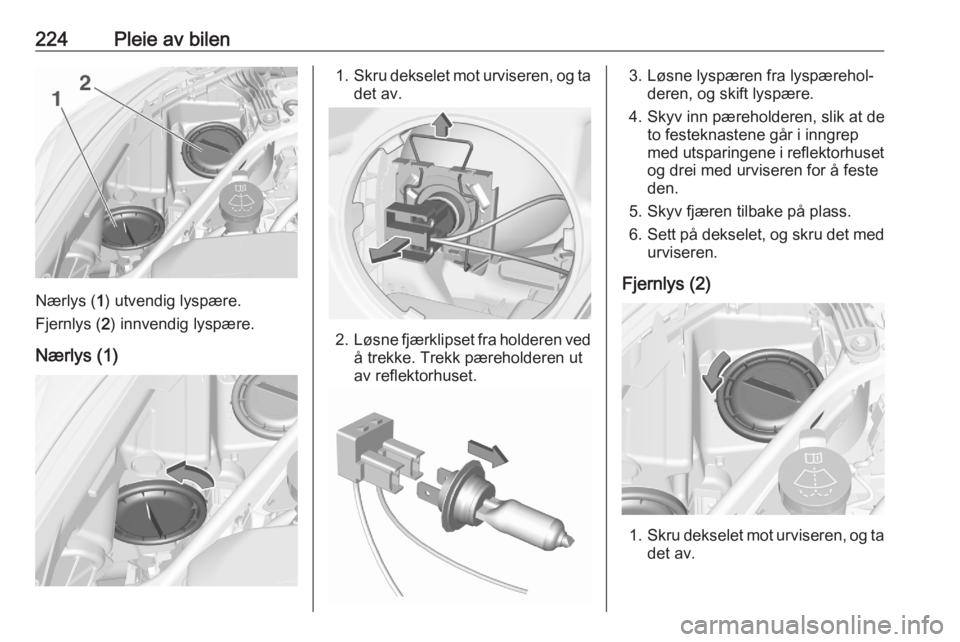 224 Pleie av bilen

1
2

Nærlys (1) utvendig lyspære.

Fjernlys (2) innvendig lyspære.

Nærlys (1)

1. Skru dekselet mot urviseren, og ta det av.

2. Løsne fjærklipset fra holderen ved å trekke. Trekk pæreholderen ut av reflektorhuset.

3. Løsne lyspæren fra lyspæreholderen, og skift lyspære.

4. Skyv inn pæreholderen, slik at de to festeknastene går i inngrep med utsparingene i reflektorhuset og drei med urviseren for å feste den.

5. Skyv fjæren tilbake på plass.

6. Sett på dekselet, og skru det med urviseren.

Fjernlys (2)

1. Skru dekselet mot urviseren, og ta det av.

carmanualsonline.info