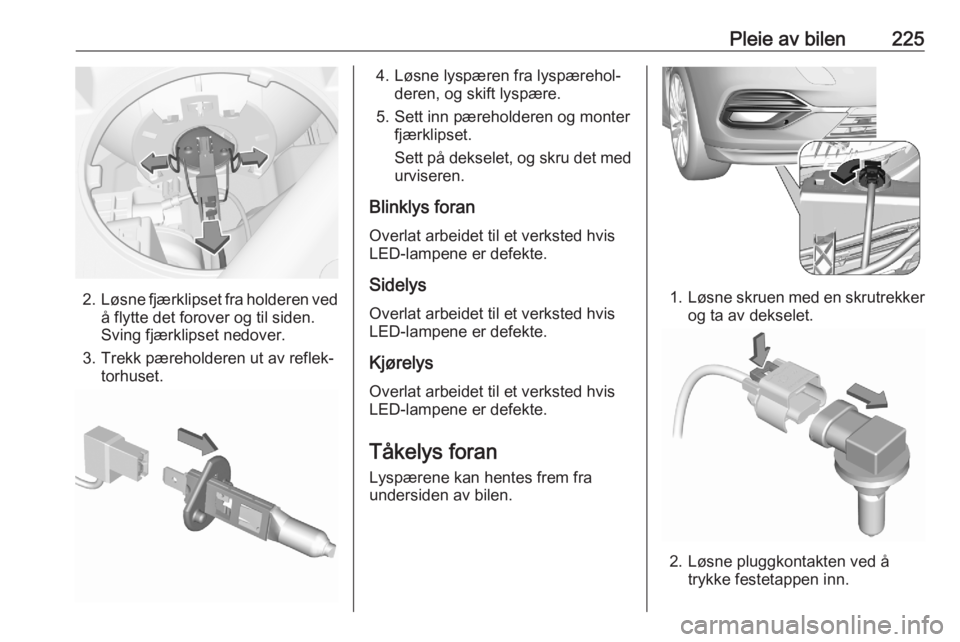 Pleie av bilen 225

2. Løsne fjærklipset fra holderen ved å flytte det forover og til siden. Sving fjærklipset nedover.

3. Trekk pæreholderen ut av reflektorhuset.

4. Løsne lyspæren fra lyspæreholderen, og skift lyspære.

5. Sett inn pæreholderen og monter fjærklipset.

Sett på dekselet, og skru det med urviseren.

Blinklys foran

Overlat arbeidet til et verksted hvis LED-lampene er defekte.

Sidelys

Overlat arbeidet til et verksted hvis LED-lampene er defekte.

Kjørelys

Overlat arbeidet til et verksted hvis LED-lampene er defekte.

Tåkelys foran

Lyspærene kan hentes frem fra undersiden av bilen.

1. Løsne skruen med en skrutrekker og ta av dekselet.

2. Løsne pluggkontakten ved å trykke festetappen inn.

carmanualsonline.info