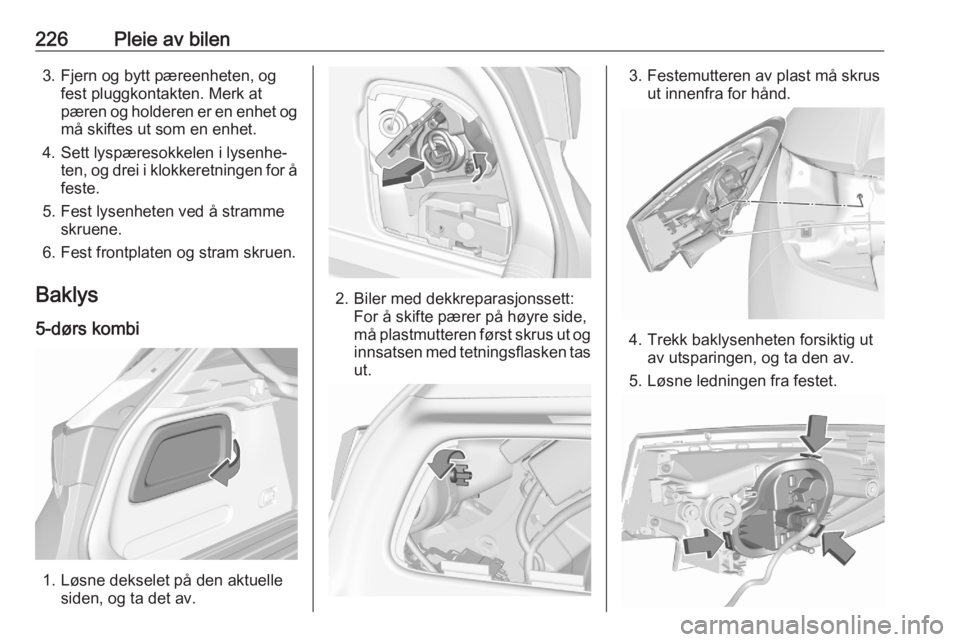 226 Pleie av bilen

3. Fjern og bytt pæreenheten, og fest pluggkontakten. Merk at pæren og holderen er en enhet og må skiftes ut som en enhet.

4. Sett lyspæresokkelen i lysenheten, og drei i klokkeretningen for å feste.

5. Fest lysenheten ved å stramme skruene.

6. Fest frontplaten og stram skruen.

Baklys

5-dørs kombi

1. Løsne dekselet på den aktuelle siden, og ta det av.

2. Biler med dekkreparasjonssett: For å skifte pærer på høyre side, må plastmutteren først skrus ut og innsatsen med tetningsflasken tas ut.

3. Festemutteren av plast må skrus ut innenfra for hånd.

4. Trekk baklysenheten forsiktig ut av utsparingen, og ta den av.

5. Løsne ledningen fra festet.

carmanualsonline.info