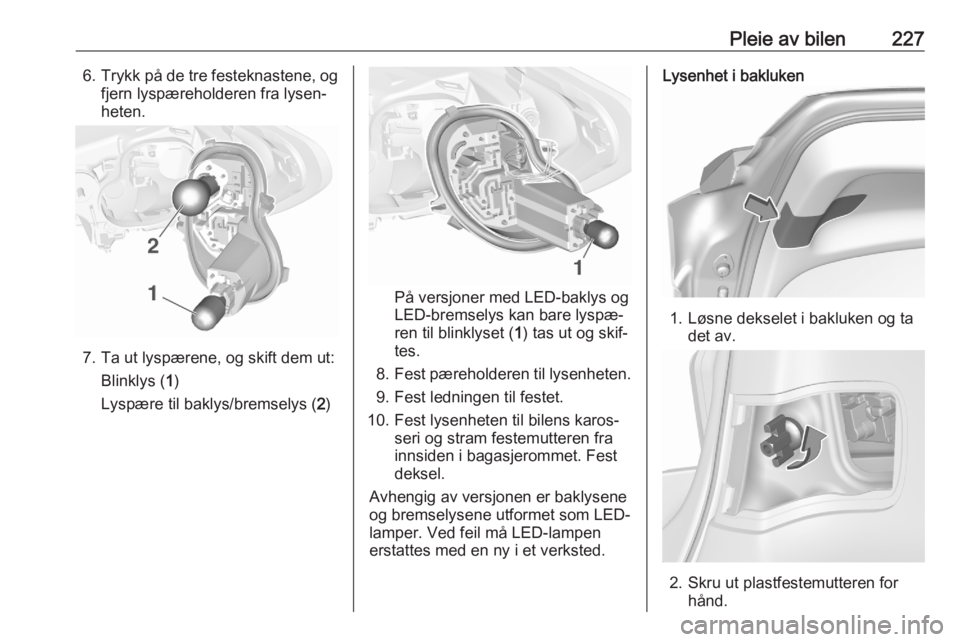 Pleie av bilen 227

6. Trykk på de tre festeknastene, og fjern lyspæreholderen fra lysenheten.

2

1

7. Ta ut lyspærene, og skift dem ut:

Blinklys (1)

Lyspære til baklys/bremselys (2)

1

På versjoner med LED-baklys og LED-bremselys kan bare lyspæren til blinklyset (1) tas ut og skiftes.

8. Fest pæreholderen til lysenheten.

9. Fest ledningen til festet.

10. Fest lysenheten til bilens karosseri og stram festemutteren fra innsiden i bagasjerommet. Fest deksel.

Avhengig av versjonen er baklysene og bremselysene utformet som LED-lamper. Ved feil må LED-lampen erstattes med en ny i et verksted.

Lysenhet i bakluken

1. Løsne dekselet i bakluken og ta det av.

2. Skru ut plastfestemutteren for hånd.

carmanualsonline.info