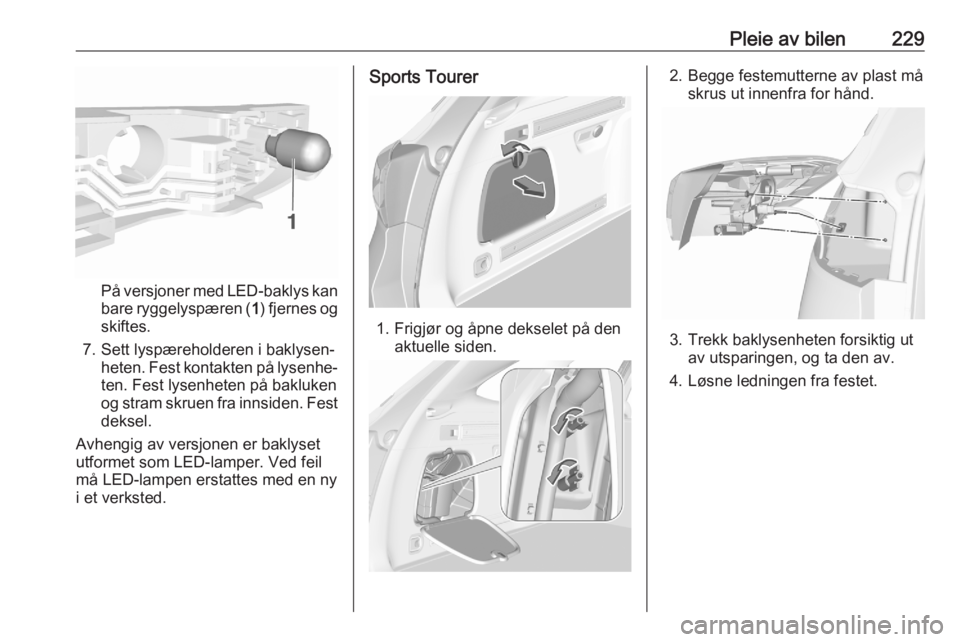 Pleie av bilen 229

1

På versjoner med LED-baklys kan bare ryggelyspæren (1) fjernes og skiftes.

7. Sett lyspæreholderen i baklysenheten. Fest kontakten på lysenheten. Fest lysenheten på bakluken og stram skruen fra innsiden. Fest deksel.

Avhengig av versjonen er baklyset utformet som LED-lamper. Ved feil må LED-lampen erstattes med en ny i et verksted.

Sports Tourer

1. Frigjør og åpne dekselet på den aktuelle siden.

2. Begge festemutterne av plast må skrus ut innenfra for hånd.

3. Trekk baklysenheten forsiktig ut av utsparingen, og ta den av.

4. Løsne ledningen fra festet.

carmanualsonline.info