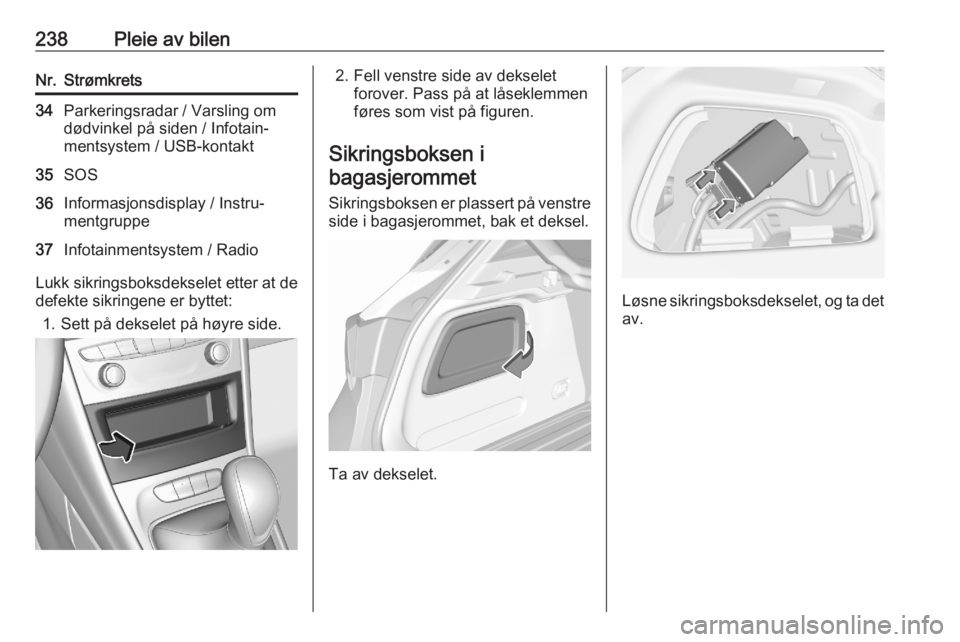 238 Pleie av bilen

| Nr. | Strømkrets |
|---|---|
| 34 | Parkeringsradar / Varsling om dødvinkel på siden / Infotainmentsystem / USB-kontakt |
| 35 | SOS |
| 36 | Informasjonsdisplay / Instrumentgruppe |
| 37 | Infotainmentsystem / Radio |

Lukk sikringsboksdekselet etter at de defekte sikringene er byttet:

1. Sett på dekselet på høyre side.

2. Fell venstre side av dekselet forover. Pass på at låseklemmen føres som vist på figuren.

Sikringsboksen i bagasjerommet

Sikringsboksen er plassert på venstre side i bagasjerommet, bak et deksel.

Ta av dekselet.

Løsne sikringsboksdekselet, og ta det av.

carmanualsonline.info