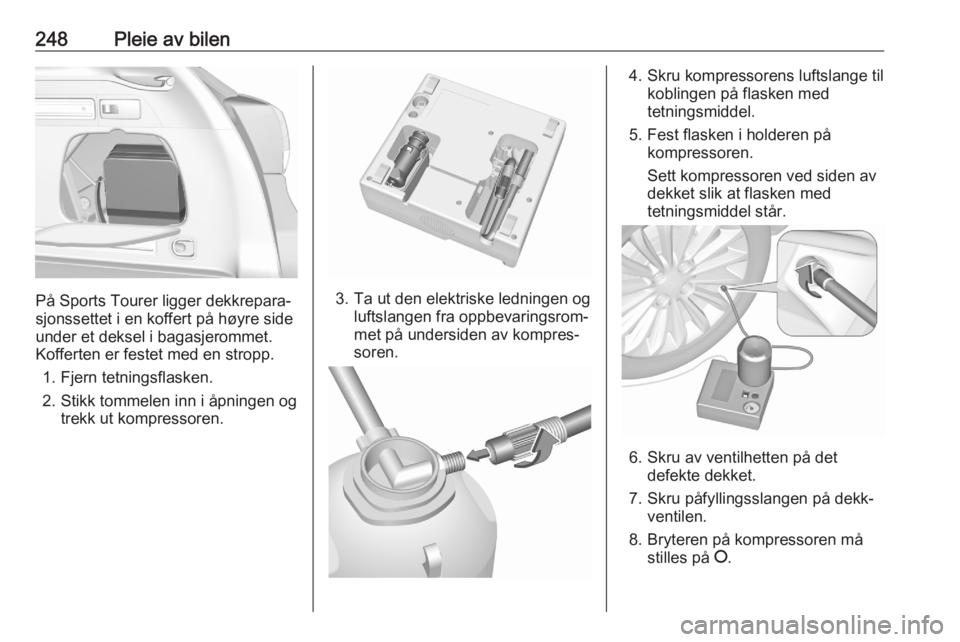 248 Pleie av bilen

På Sports Tourer ligger dekkreparasjonssettet i en koffert på høyre side under et deksel i bagasjerommet. Kofferten er festet med en stropp.

1. Fjern tetningsflasken.
2. Stikk tommelen inn i åpningen og trekk ut kompressoren.

3. Ta ut den elektriske ledningen og luftslangen fra oppbevaringsrommet på undersiden av kompressoren.

4. Skru kompressorens luftslange til koblingen på flasken med tetningsmiddel.
5. Fest flasken i holderen på kompressoren.

Sett kompressoren ved siden av dekket slik at flasken med tetningsmiddel står.

6. Skru av ventilhetten på det defekte dekket.
7. Skru påfyllingsslangen på dekkventilen.
8. Bryteren på kompressoren må stilles på O.

carmanualsonline.info