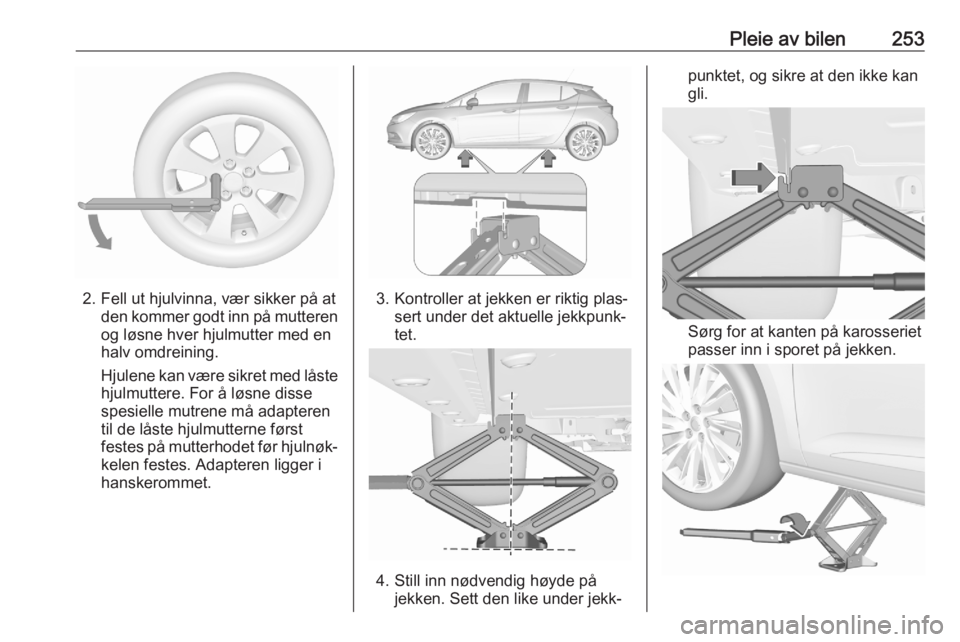 Pleie av bilen 253

2. Fell ut hjulvinna, vær sikker på at den kommer godt inn på mutteren og løsne hver hjulmutter med en halv omdreining.

Hjulene kan være sikret med låste hjulmuttere. For å løsne disse spesielle mutrene må adapteren til de låste hjulmutterne først festes på mutterhodet før hjulnøkkelen festes. Adapteren ligger i hanskerommet.

3. Kontroller at jekken er riktig plassert under det aktuelle jekkpunktet.

4. Still inn nødvendig høyde på jekken. Sett den like under jekkpunktet, og sikre at den ikke kan gli.

Sørg for at kanten på karosseriet passer inn i sporet på jekken.

carmanualsonline.info