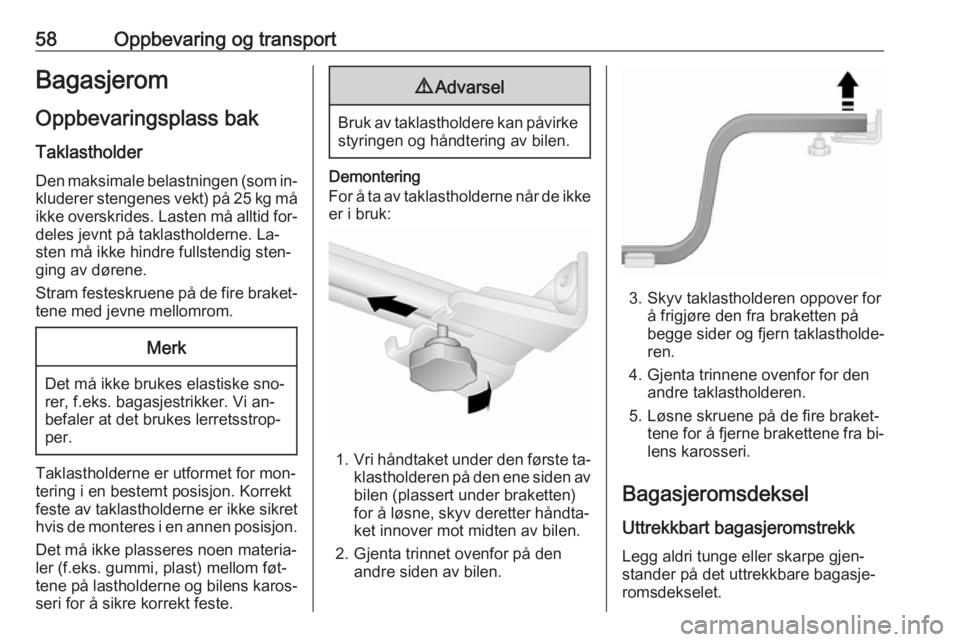 58 Oppbevaring og transport

Bagasjerom

Oppbevaringsplass bak

Taklastholder

Den maksimale belastningen (som inkluderer stengenes vekt) på 25 kg må ikke overskrides. Lasten må alltid fordeles jevnt på taklastholderne. Lasten må ikke hindre fullstendig stenging av dørene.

Stram festeskruene på de fire brakettene med jevne mellomrom.

Merk

Det må ikke brukes elastiske snorer, f.eks. bagasjestrikker. Vi anbefaler at det brukes lerretsstropper.

Taklastholderne er utformet for montering i en bestemt posisjon. Korrekt feste av taklastholderne er ikke sikret hvis de monteres i en annen posisjon.

Det må ikke plasseres noen materialer (f.eks. gummi, plast) mellom føttene på lastholderne og bilens karosseri for å sikre korrekt feste.

⚠ Advarsel

Bruk av taklastholdere kan påvirke styringen og håndtering av bilen.

Demontering

For å ta av taklastholderne når de ikke er i bruk:

1. Vri håndtaket under den første taklastholderen på den ene siden av bilen (plassert under braketten) for å løsne, skyv deretter håndtaket innover mot midten av bilen.

2. Gjenta trinnet ovenfor på den andre siden av bilen.

3. Skyv taklastholderen oppover for å frigjøre den fra braketten på begge sider og fjern taklastholderen.

4. Gjenta trinnene ovenfor for den andre taklastholderen.

5. Løsne skruene på de fire brakettene for å fjerne brakettene fra bilens karosseri.

Bagasjeromsdeksel

Uttrekkbart bagasjeromstrekk

Legg aldri tunge eller skarpe gjenstander på det uttrekkbare bagasjeromsdekselet.

carmanualsonline.info