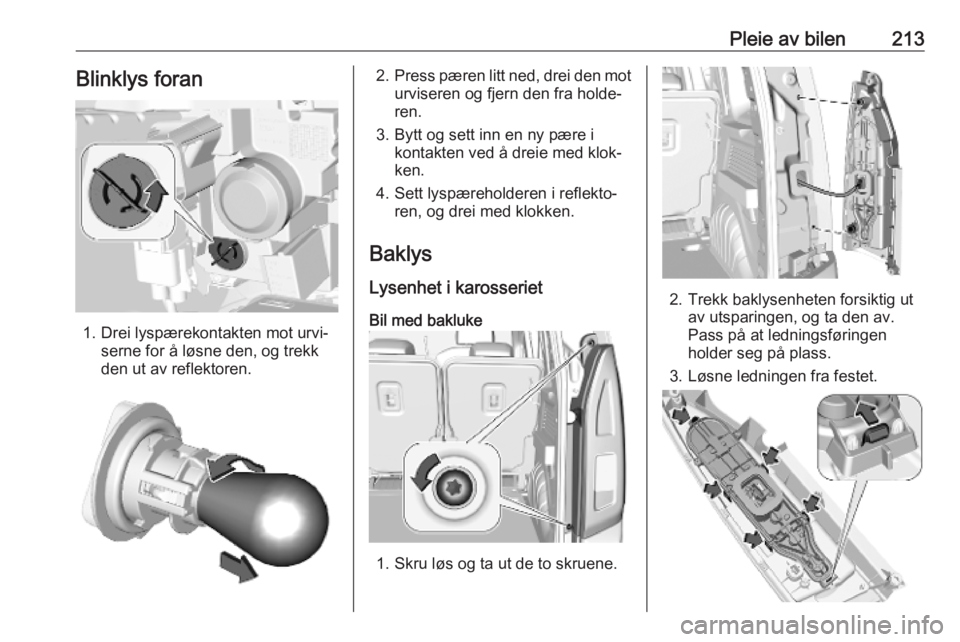 Pleie av bilen 213

Blinklys foran

1. Drei lyspærekontakten mot urviserne for å løsne den, og trekk den ut av reflektoren.

2. Press pæren litt ned, drei den mot urviseren og fjern den fra holderen.

3. Bytt og sett inn en ny pære i kontakten ved å dreie med klokken.

4. Sett lyspæreholderen i reflektoren, og drei med klokken.

Baklys

Lysenhet i karosseriet

Bil med bakluke

1. Skru løs og ta ut de to skruene.

2. Trekk baklysenheten forsiktig ut av utsparingen, og ta den av. Pass på at ledningsføringen holder seg på plass.

3. Løsne ledningen fra festet.

carmanualsonline.info