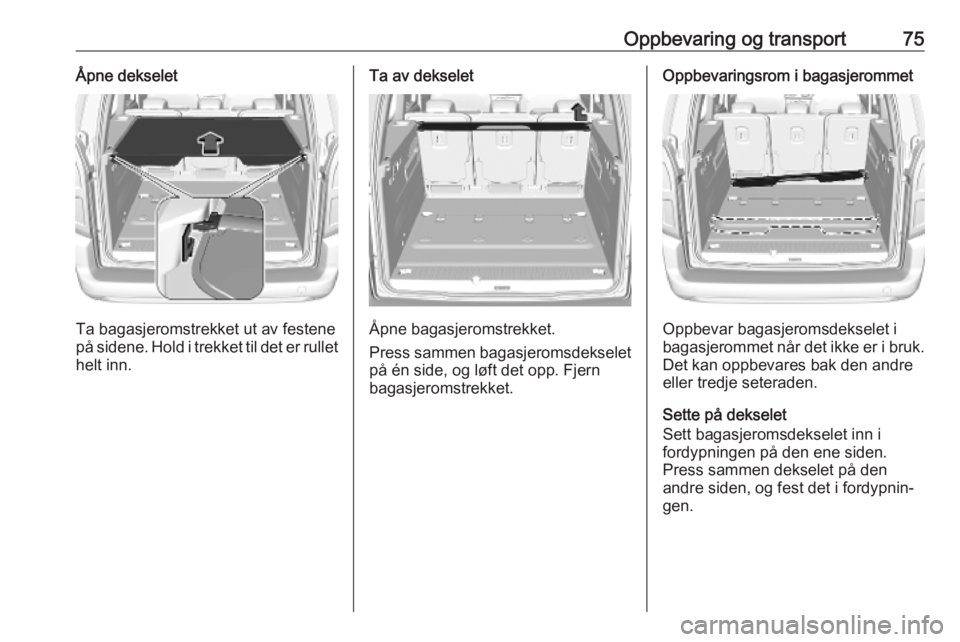 Oppbevaring og transport 75

Åpne dekselet

Ta bagasjeromstrekket ut av festene på sidene. Hold i trekket til det er rullet helt inn.

Ta av dekselet

Åpne bagasjeromstrekket.

Press sammen bagasjeromsdekselet på én side, og løft det opp. Fjern bagasjeromstrekket.

Oppbevaringsrom i bagasjerommet

Oppbevar bagasjeromsdekselet i bagasjerommet når det ikke er i bruk. Det kan oppbevares bak den andre eller tredje seteraden.

Sette på dekselet

Sett bagasjeromsdekselet inn i fordypningen på den ene siden. Press sammen dekselet på den andre siden, og fest det i fordypningen.

carmanualsonline.info