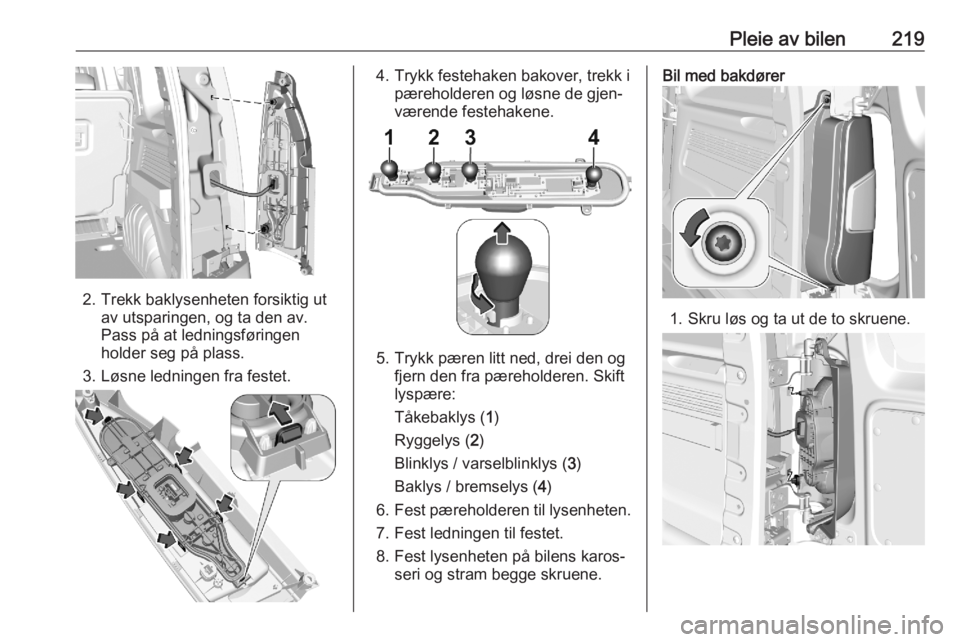 Pleie av bilen 219

2. Trekk baklysenheten forsiktig ut av utsparingen, og ta den av. Pass på at ledningsføringen holder seg på plass.

3. Løsne ledningen fra festet.

4. Trykk festehaken bakover, trekk i pæreholderen og løsne de gjenværende festehakene.

1 2 3 4

5. Trykk pæren litt ned, drei den og fjern den fra pæreholderen. Skift lyspære:

Tåkebaklys (1)

Ryggelys (2)

Blinklys / varselblinklys (3)

Baklys / bremselys (4)

6. Fest pæreholderen til lysenheten.

7. Fest ledningen til festet.

8. Fest lysenheten på bilens karosseri og stram begge skruene.

Bil med bakdører

1. Skru løs og ta ut de to skruene.

carmanualsonline.info