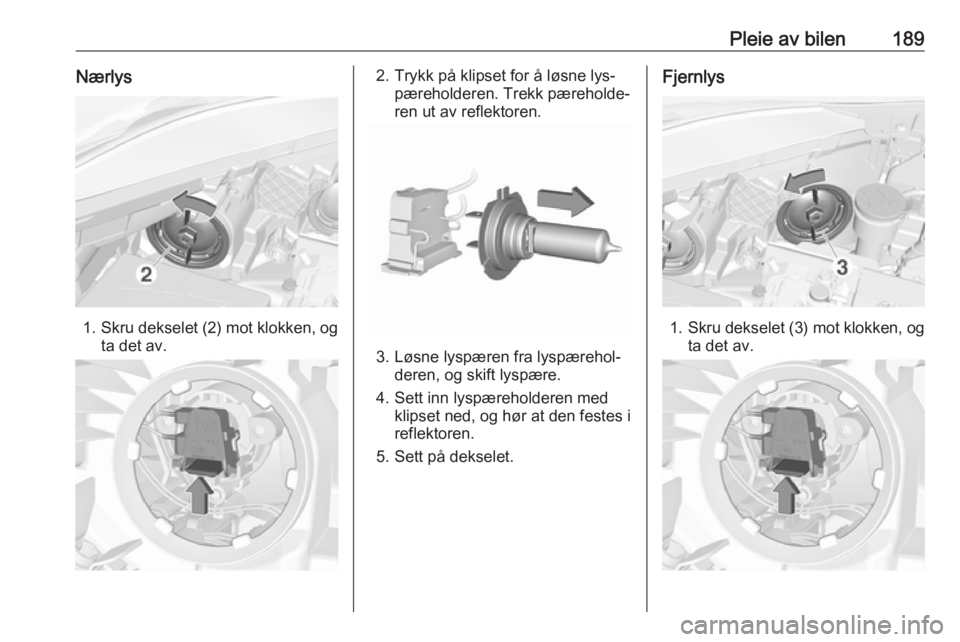 Pleie av bilen 189

Nærlys

2

1. Skru dekselet (2) mot klokken, og ta det av.

2. Trykk på klipset for å løsne lyspæreholderen. Trekk pæreholderen ut av reflektoren.

3. Løsne lyspæren fra lyspæreholderen, og skift lyspære.

4. Sett inn lyspæreholderen med klipset ned, og hør at den festes i reflektoren.

5. Sett på dekselet.

Fjernlys

3

1. Skru dekselet (3) mot klokken, og ta det av.

carmanualsonline.info