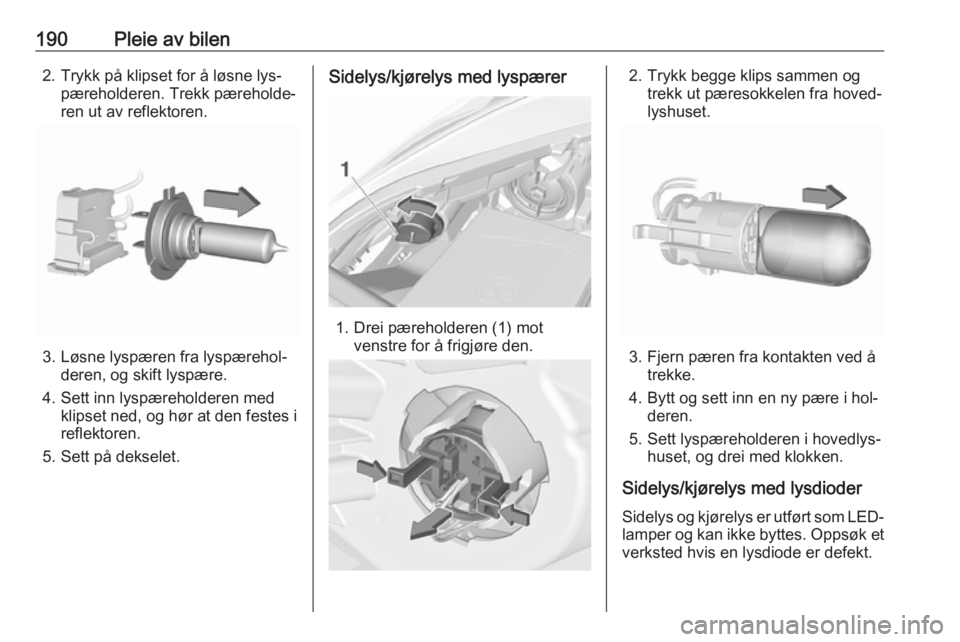 190 Pleie av bilen

2. Trykk på klipset for å løsne lyspæreholderen. Trekk pæreholderen ut av reflektoren.

3. Løsne lyspæren fra lyspæreholderen, og skift lyspære.

4. Sett inn lyspæreholderen med klipset ned, og hør at den festes i reflektoren.

5. Sett på dekselet.

Sidelys/kjørelys med lyspærer

1

1. Drei pæreholderen (1) mot venstre for å frigjøre den.

2. Trykk begge klips sammen og trekk ut pæresokkelen fra hovedlyshuset.

3. Fjern pæren fra kontakten ved å trekke.

4. Bytt og sett inn en ny pære i holderen.

5. Sett lyspæreholderen i hovedlyshuset, og drei med klokken.

Sidelys/kjørelys med lysdioder

Sidelys og kjørelys er utført som LED-lamper og kan ikke byttes. Oppsøk et verksted hvis en lysdiode er defekt.

carmanualsonline.info