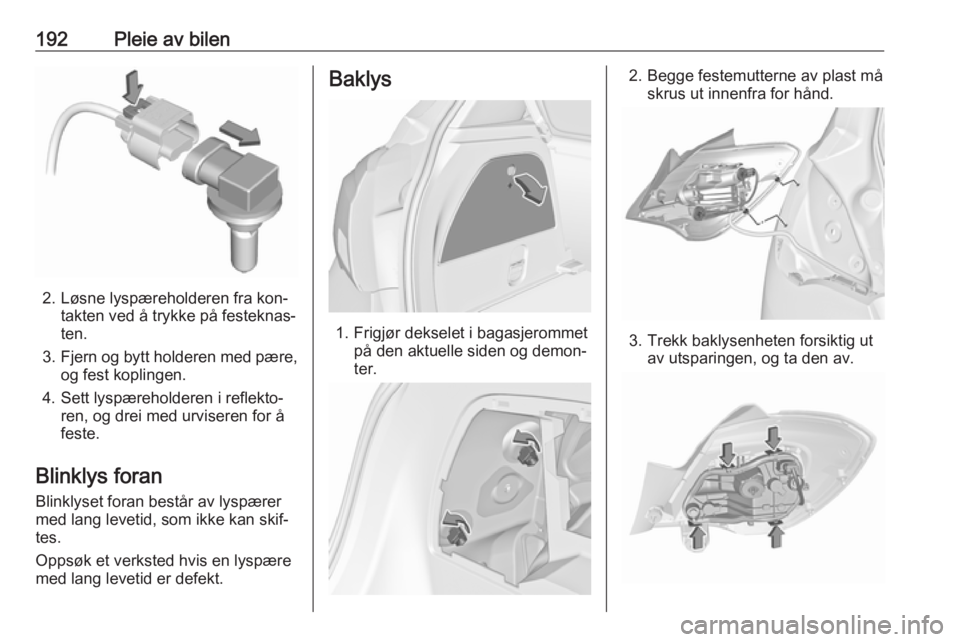 192 Pleie av bilen

2. Løsne lyspæreholderen fra kontakten ved å trykke på festeknasten.

3. Fjern og bytt holderen med pære, og fest koplingen.

4. Sett lyspæreholderen i reflektoren, og drei med urviseren for å feste.

Blinklys foran

Blinklyset foran består av lyspærer med lang levetid, som ikke kan skiftes.

Oppsøk et verksted hvis en lyspære med lang levetid er defekt.

Baklys

1. Frigjør dekselet i bagasjerommet på den aktuelle siden og demonter.

2. Begge festemutterne av plast må skrus ut innenfra for hånd.

3. Trekk baklysenheten forsiktig ut av utsparingen, og ta den av.

carmanualsonline.info