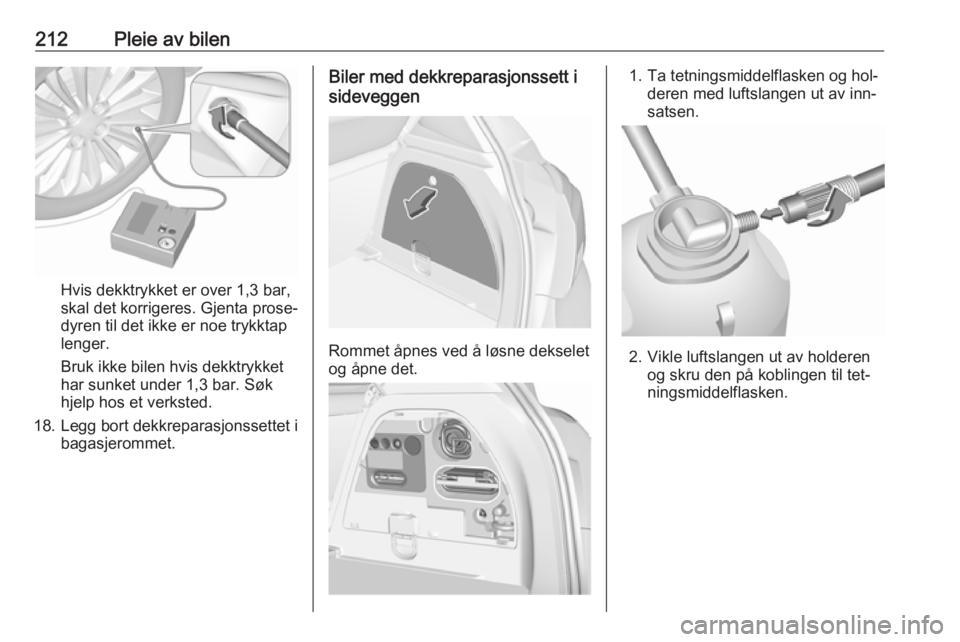 212 Pleie av bilen

Hvis dekktrykket er over 1,3 bar, skal det korrigeres. Gjenta prosedyren til det ikke er noe trykktap lenger.

Bruk ikke bilen hvis dekktrykket har sunket under 1,3 bar. Søk hjelp hos et verksted.

18. Legg bort dekkreparasjonssettet i bagasjerommet.

Biler med dekkreparasjonssett i sideveggen

Rommet åpnes ved å løsne dekselet og åpne det.

1. Ta tetningsmiddelflasken og holderen med luftslangen ut av innsatsen.

2. Vikle luftslangen ut av holderen og skru den på koblingen til tetningsmiddelflasken.

carmanualsonline.info