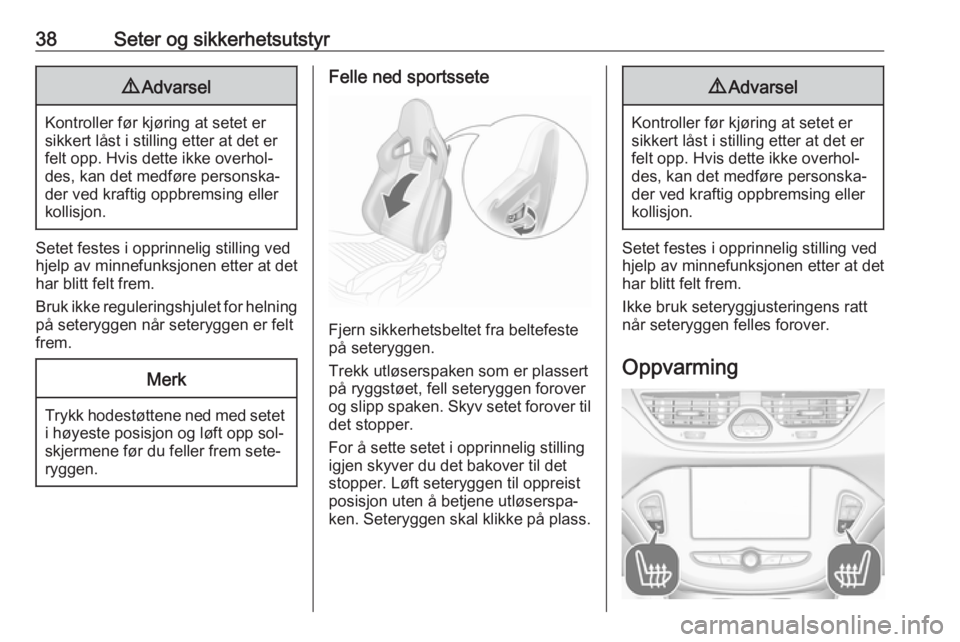 38 Seter og sikkerhetsutstyr

⚠ Advarsel

Kontroller før kjøring at setet er sikkert låst i stilling etter at det er felt opp. Hvis dette ikke overholdes, kan det medføre personskader ved kraftig oppbremsing eller kollisjon.

Setet festes i opprinnelig stilling ved hjelp av minnefunksjonen etter at det har blitt felt frem.

Bruk ikke reguleringshjulet for helning på seteryggen når seteryggen er felt frem.

Merk

Trykk hodestøttene ned med setet i høyeste posisjon og løft opp solskjermene før du feller frem seteryggen.

Felle ned sportssete

Fjern sikkerhetsbeltet fra beltefeste på seteryggen.

Trekk utløserspaken som er plassert på ryggstøet, fell seteryggen forover og slipp spaken. Skyv setet forover til det stopper.

For å sette setet i opprinnelig stilling igjen skyver du det bakover til det stopper. Løft seteryggen til oppreist posisjon uten å betjene utløserspaken. Seteryggen skal klikke på plass.

⚠ Advarsel

Kontroller før kjøring at setet er sikkert låst i stilling etter at det er felt opp. Hvis dette ikke overholdes, kan det medføre personskader ved kraftig oppbremsing eller kollisjon.

Setet festes i opprinnelig stilling ved hjelp av minnefunksjonen etter at det har blitt felt frem.

Ikke bruk seteryggjusteringens ratt når seteryggen felles forover.

Oppvarming

carmanualsonline.info