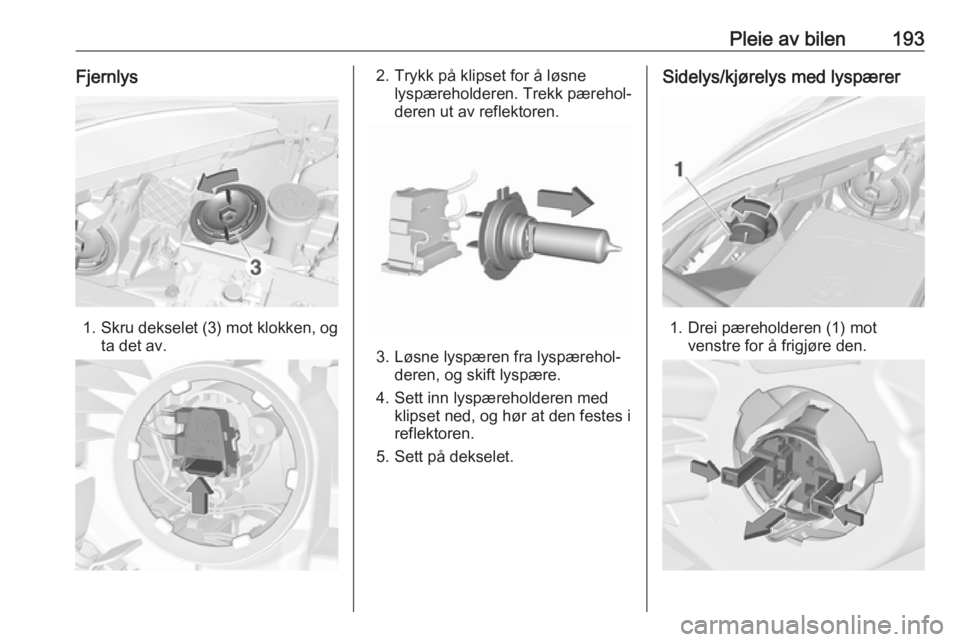 Pleie av bilen 193

Fjernlys

3

1. Skru dekselet (3) mot klokken, og ta det av.

2. Trykk på klipset for å løsne lyspæreholderen. Trekk pæreholderen ut av reflektoren.

3. Løsne lyspæren fra lyspæreholderen, og skift lyspære.

4. Sett inn lyspæreholderen med klipset ned, og hør at den festes i reflektoren.

5. Sett på dekselet.

Sidelys/kjørelys med lyspærer

1

1. Drei pæreholderen (1) mot venstre for å frigjøre den.

carmanualsonline.info