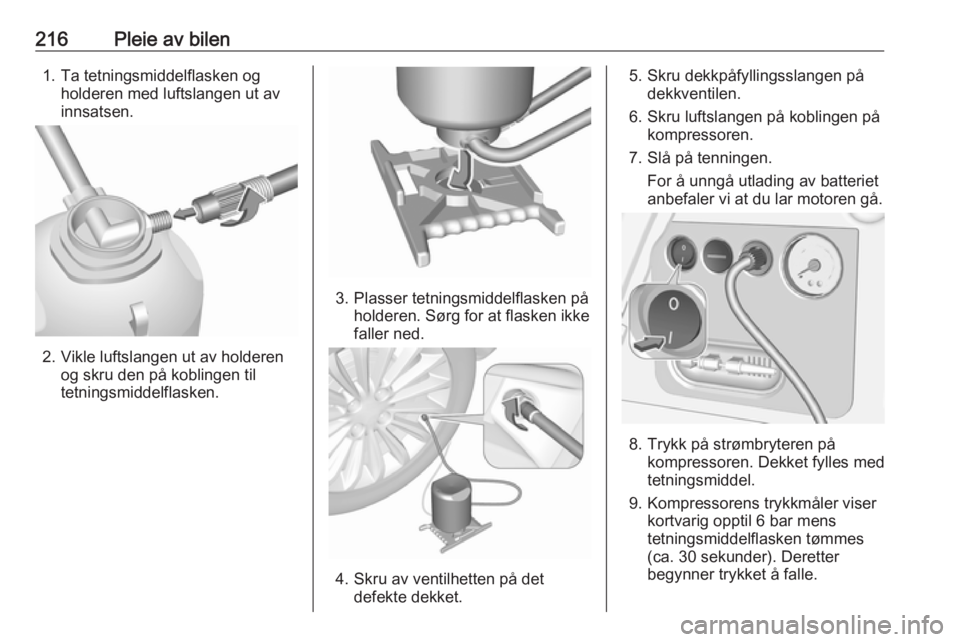 216 Pleie av bilen

1. Ta tetningsmiddelflasken og holderen med luftslangen ut av innsatsen.

2. Vikle luftslangen ut av holderen og skru den på koblingen til tetningsmiddelflasken.

3. Plasser tetningsmiddelflasken på holderen. Sørg for at flasken ikke faller ned.

4. Skru av ventilhetten på det defekte dekket.

5. Skru dekkpåfyllingsslangen på dekkventilen.

6. Skru luftslangen på koblingen på kompressoren.

7. Slå på tenningen.

For å unngå utlading av batteriet anbefaler vi at du lar motoren gå.

0

I

8. Trykk på strømbryteren på kompressoren. Dekket fylles med tetningsmiddel.

9. Kompressorens trykkmåler viser kortvarig opptil 6 bar mens tetningsmiddelflasken tømmes (ca. 30 sekunder). Deretter begynner trykket å falle.

carmanualsonline.info