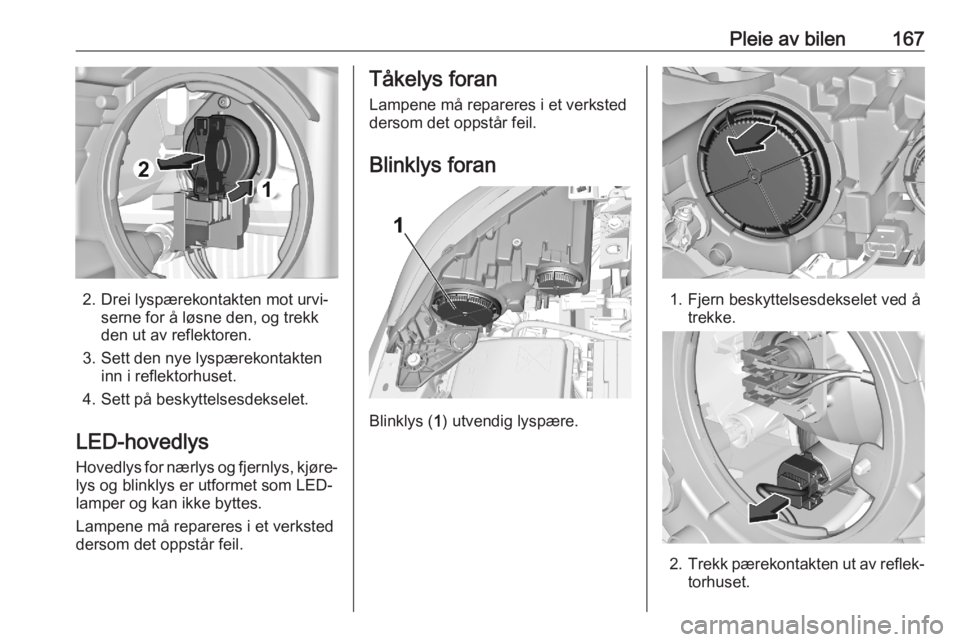 Pleie av bilen 167

2

1

2. Drei lyspærekontakten mot urviserne for å løsne den, og trekk den ut av reflektoren.

3. Sett den nye lyspærekontakten inn i reflektorhuset.

4. Sett på beskyttelsesdekselet.

LED-hovedlys

Hovedlys for nærlys og fjernlys, kjørelys og blinklys er utformet som LED-lamper og kan ikke byttes.

Lampene må repareres i et verksted dersom det oppstår feil.

Tåkelys foran

Lampene må repareres i et verksted dersom det oppstår feil.

Blinklys foran

1

Blinklys (1) utvendig lyspære.

1. Fjern beskyttelsesdekselet ved å trekke.

2. Trekk pærekontakten ut av reflektorhuset.

carmanualsonline.info