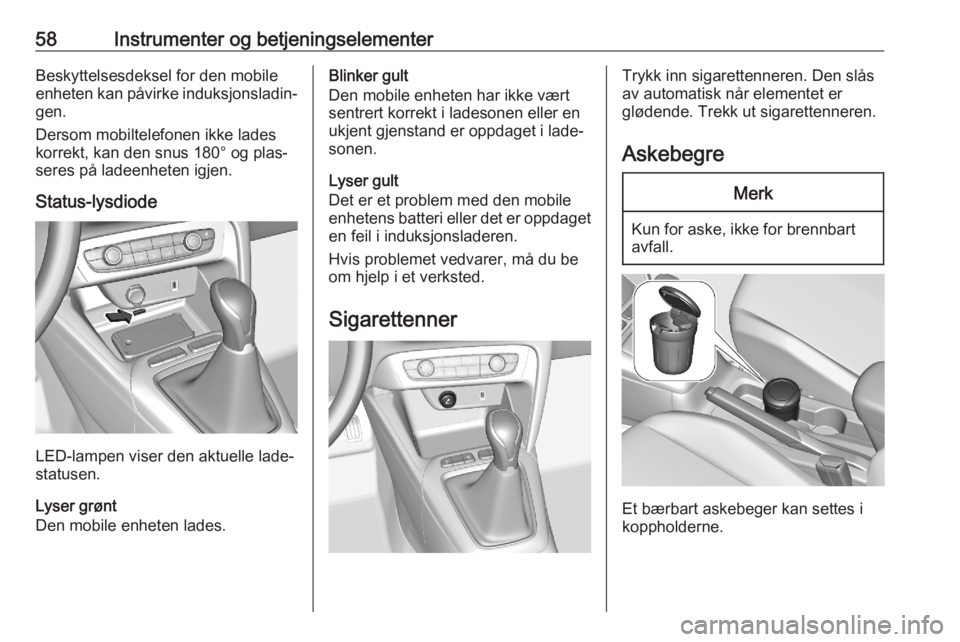 58 Instrumenter og betjeningselementer

Beskyttelsesdeksel for den mobile enheten kan påvirke induksjonsladingen.

Dersom mobiltelefonen ikke lades korrekt, kan den snus 180° og plasseres på ladeenheten igjen.

Status-lysdiode

LED-lampen viser den aktuelle ladestatusen.

Lyser grønt
Den mobile enheten lades.

Blinker gult
Den mobile enheten har ikke vært sentrert korrekt i ladesonen eller en ukjent gjenstand er oppdaget i ladesonen.

Lyser gult
Det er et problem med den mobile enhetens batteri eller det er oppdaget en feil i induksjonsladeren.

Hvis problemet vedvarer, må du be om hjelp i et verksted.

Sigarettenner

Trykk inn sigarettenneren. Den slås av automatisk når elementet er glødende. Trekk ut sigarettenneren.

Askebegre

Merk

Kun for aske, ikke for brennbart avfall.

Et bærbart askebeger kan settes i koppholderne.

carmanualsonline.info