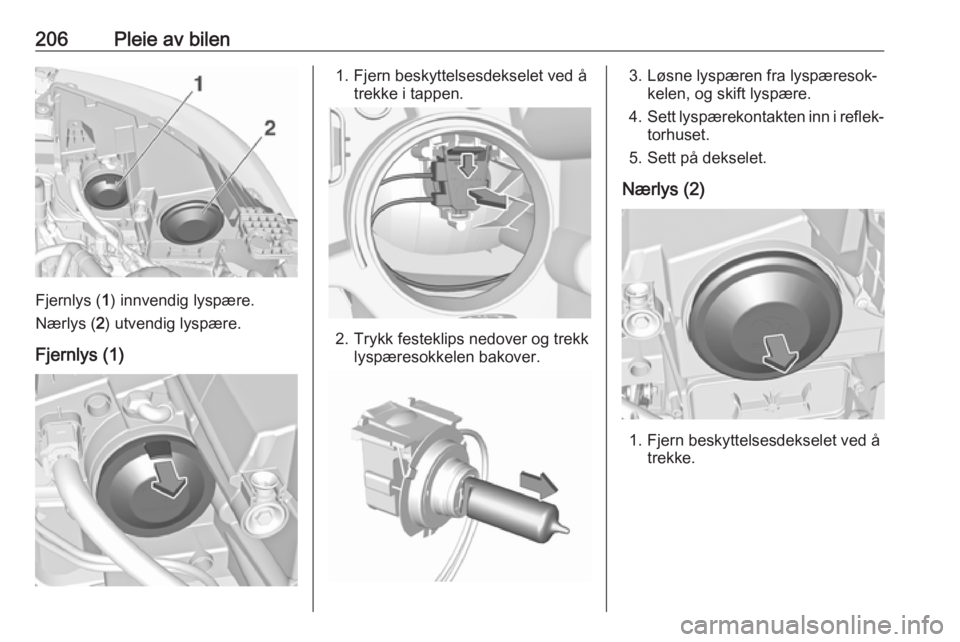 206 Pleie av bilen

1
2

Fjernlys (1) innvendig lyspære.

Nærlys (2) utvendig lyspære.

Fjernlys (1)

1. Fjern beskyttelsesdekselet ved å trekke i tappen.

2. Trykk festeklips nedover og trekk lyspæresokkelen bakover.

3. Løsne lyspæren fra lyspæresokkelen, og skift lyspære.

4. Sett lyspærekontakten inn i reflektorhuset.

5. Sett på dekselet.

Nærlys (2)

1. Fjern beskyttelsesdekselet ved å trekke.

carmanualsonline.info