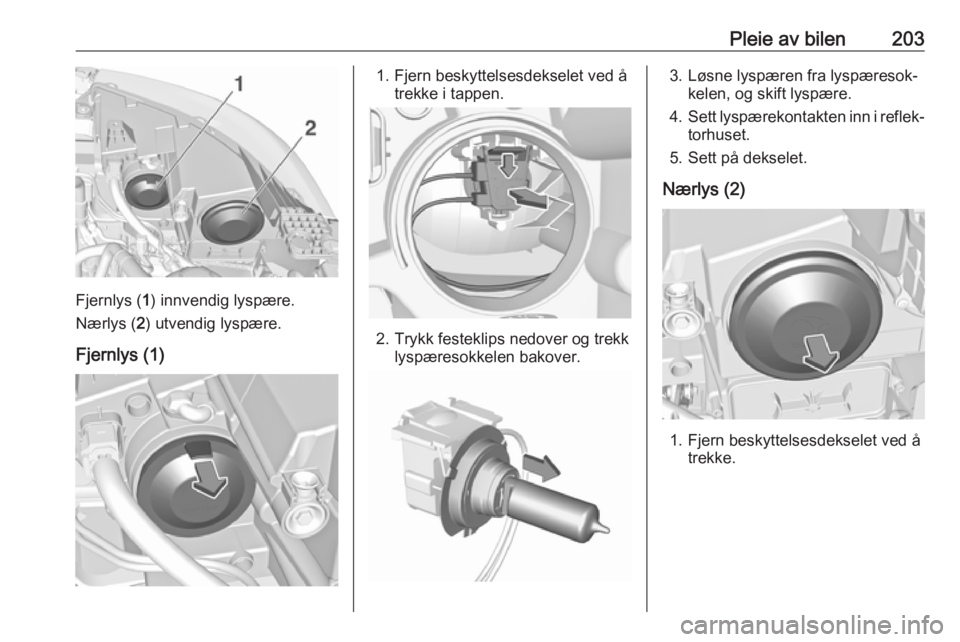 Pleie av bilen 203

1

2

Fjernlys (1) innvendig lyspære.

Nærlys (2) utvendig lyspære.

Fjernlys (1)

1. Fjern beskyttelsesdekselet ved å trekke i tappen.

2. Trykk festeklips nedover og trekk lyspæresokkelen bakover.

3. Løsne lyspæren fra lyspæresokkelen, og skift lyspære.

4. Sett lyspærekontakten inn i reflektorhuset.

5. Sett på dekselet.

Nærlys (2)

1. Fjern beskyttelsesdekselet ved å trekke.

carmanualsonline.info