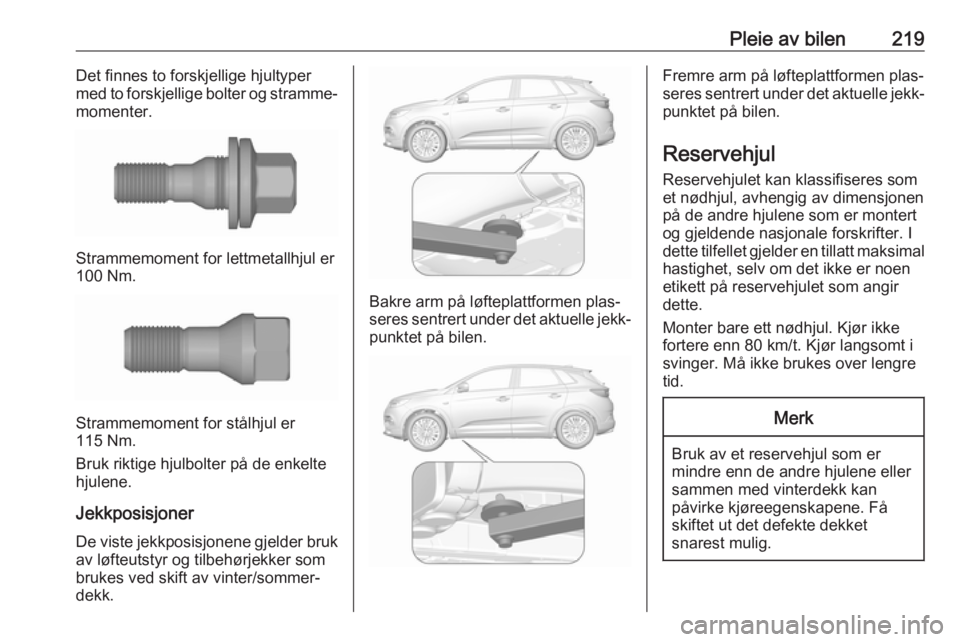 Pleie av bilen 219

Det finnes to forskjellige hjultyper med to forskjellige bolter og strammemomenter.

Strammemoment for lettmetallhjul er 100 Nm.

Strammemoment for stålhjul er 115 Nm.

Bruk riktige hjulbolter på de enkelte hjulene.

Jekkposisjoner

De viste jekkposisjonene gjelder bruk av løfteutstyr og tilbehørjekker som brukes ved skift av vinter/sommerdekk.

Bakre arm på løfteplattformen plasseres sentrert under det aktuelle jekkpunktet på bilen.

Fremre arm på løfteplattformen plasseres sentrert under det aktuelle jekkpunktet på bilen.

Reservehjul

Reservehjulet kan klassifiseres som et nødhjul, avhengig av dimensjonen på de andre hjulene som er montert og gjeldende nasjonale forskrifter. I dette tilfellet gjelder en tillatt maksimal hastighet, selv om det ikke er noen etikett på reservehjulet som angir dette.

Monter bare ett nødhjul. Kjør ikke fortere enn 80 km/t. Kjør langsomt i svinger. Må ikke brukes over lengre tid.

Merk

Bruk av et reservehjul som er mindre enn de andre hjulene eller sammen med vinterdekk kan påvirke kjøreegenskapene. Få skiftet ut det defekte dekket snarest mulig.

carmanualsonline.info