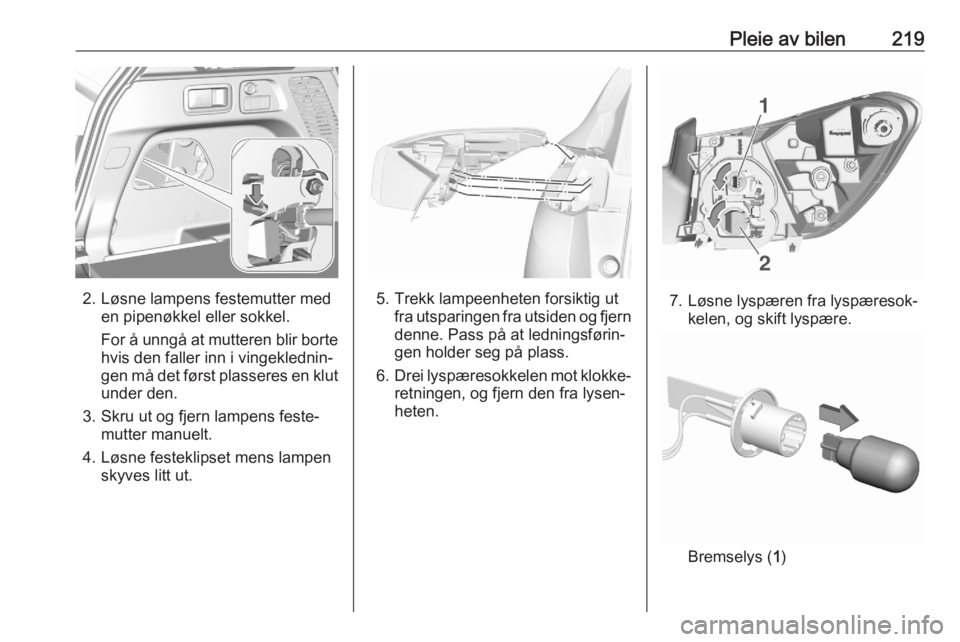 Pleie av bilen 219

2. Løsne lampens festemutter med en pipenøkkel eller sokkel.

For å unngå at mutteren blir borte hvis den faller inn i vingekledningen må det først plasseres en klut under den.

3. Skru ut og fjern lampens festemutter manuelt.

4. Løsne festeklipset mens lampen skyves litt ut.

5. Trekk lampeenheten forsiktig ut fra utsparingen fra utsiden og fjern denne. Pass på at ledningsføringen holder seg på plass.

6. Drei lyspæresokkelen mot klokkeretningen, og fjern den fra lysenheten.

1

2

7. Løsne lyspæren fra lyspæresokkelen, og skift lyspære.

Bremselys (1)

carmanualsonline.info