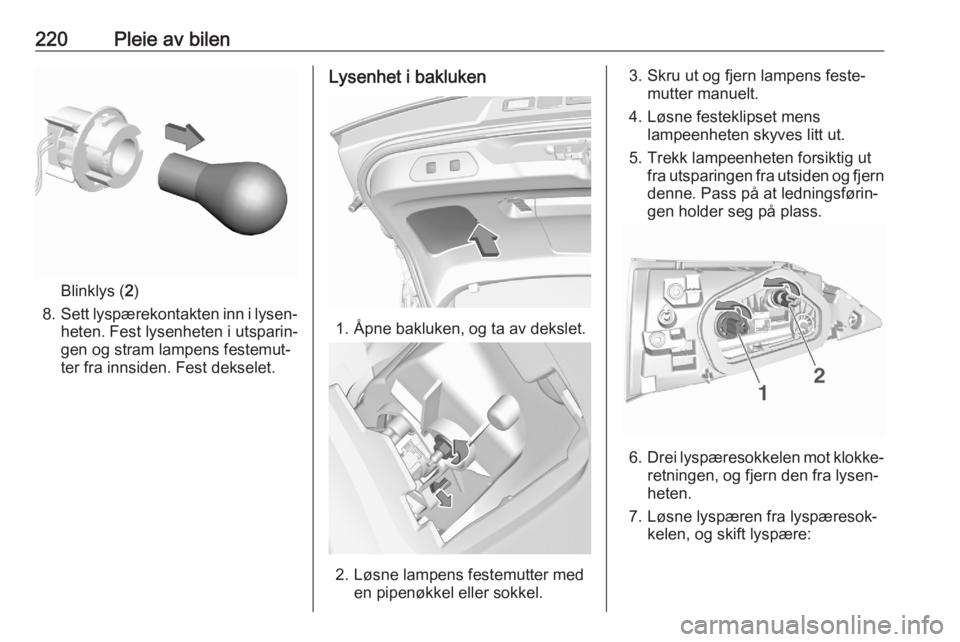 220 Pleie av bilen

Blinklys (2)

8. Sett lyspærekontakten inn i lysenheten. Fest lysenheten i utsparingen og stram lampens festemutter fra innsiden. Fest dekselet.

Lysenhet i bakluken

1. Åpne bakluken, og ta av dekslet.

2. Løsne lampens festemutter med en pipenøkkel eller sokkel.

3. Skru ut og fjern lampens festemutter manuelt.

4. Løsne festeklipset mens lampeenheten skyves litt ut.

5. Trekk lampeenheten forsiktig ut fra utsparingen fra utsiden og fjern denne. Pass på at ledningsføringen holder seg på plass.

1
2

6. Drei lyspæresokkelen mot klokkeretningen, og fjern den fra lysenheten.

7. Løsne lyspæren fra lyspæresokkelen, og skift lyspære:

carmanualsonline.info