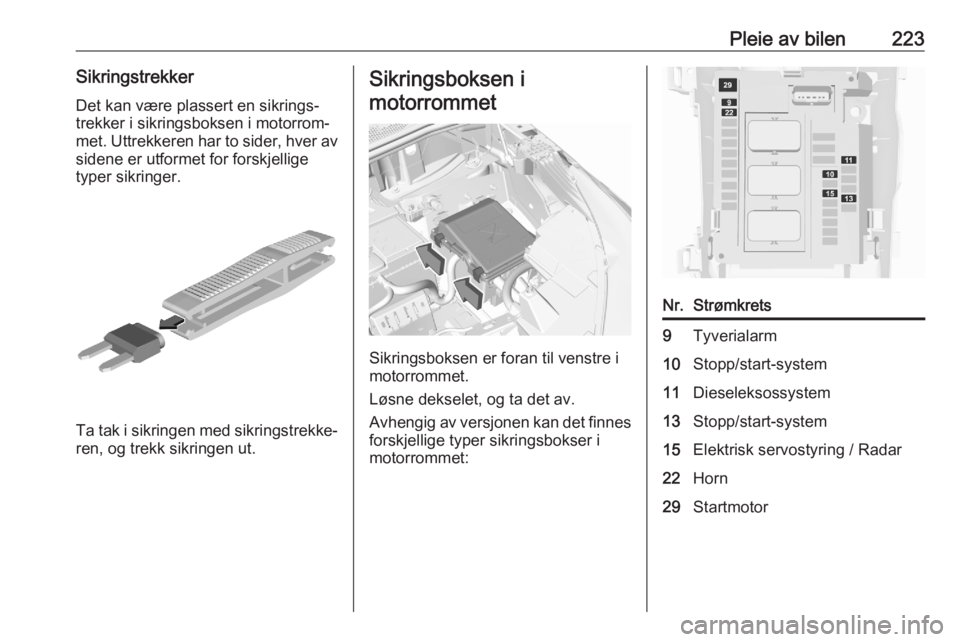 Pleie av bilen 223

Sikringstrekker

Det kan være plassert en sikringstrekker i sikringsboksen i motorrommet. Uttrekkeren har to sider, hver av sidene er utformet for forskjellige typer sikringer.

Ta tak i sikringen med sikringstrekkeren, og trekk sikringen ut.

Sikringsboksen i motorrommet

Sikringsboksen er foran til venstre i motorrommet.

Løsne dekselet, og ta det av.

Avhengig av versjonen kan det finnes forskjellige typer sikringsbokser i motorrommet:

29
9
22
11
10
15
13

| Nr. | Strømkrets |
|---|---|
| 9 | Tyverialarm |
| 10 | Stopp/start-system |
| 11 | Dieseleksossystem |
| 13 | Stopp/start-system |
| 15 | Elektrisk servostyring / Radar |
| 22 | Horn |
| 29 | Startmotor |

carmanualsonline.info