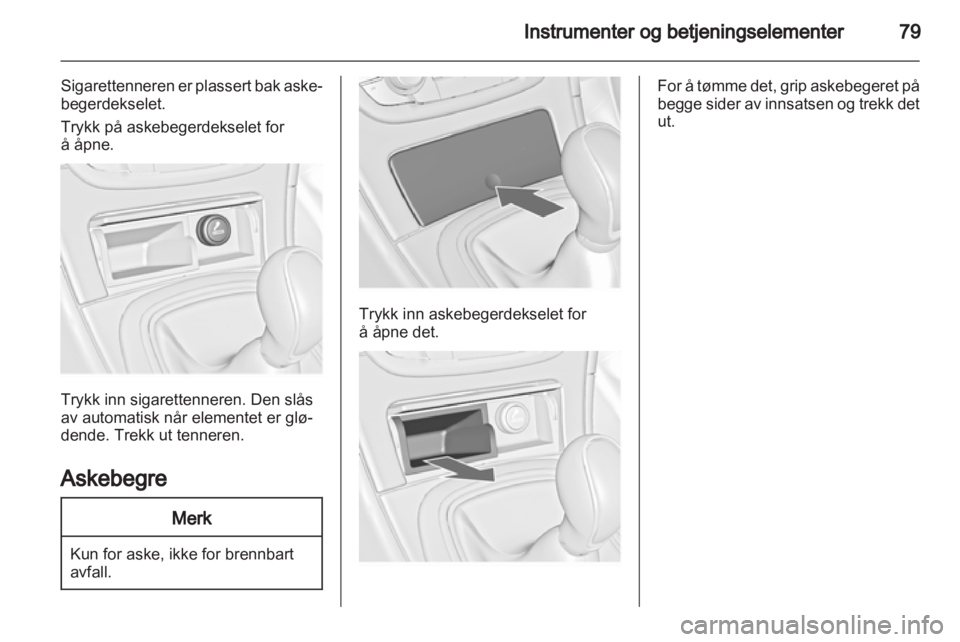 Instrumenter og betjeningselementer 79

Sigarettenneren er plassert bak askebegerdekselet.

Trykk på askebegerdekselet for å åpne.

Trykk inn sigarettenneren. Den slås av automatisk når elementet er glødende. Trekk ut tenneren.

Askebegre

Merk

Kun for aske, ikke for brennbart avfall.

Trykk inn askebegerdekselet for å åpne det.

For å tømme det, grip askebegeret på begge sider av innsatsen og trekk det ut.

carmanualsonline.info