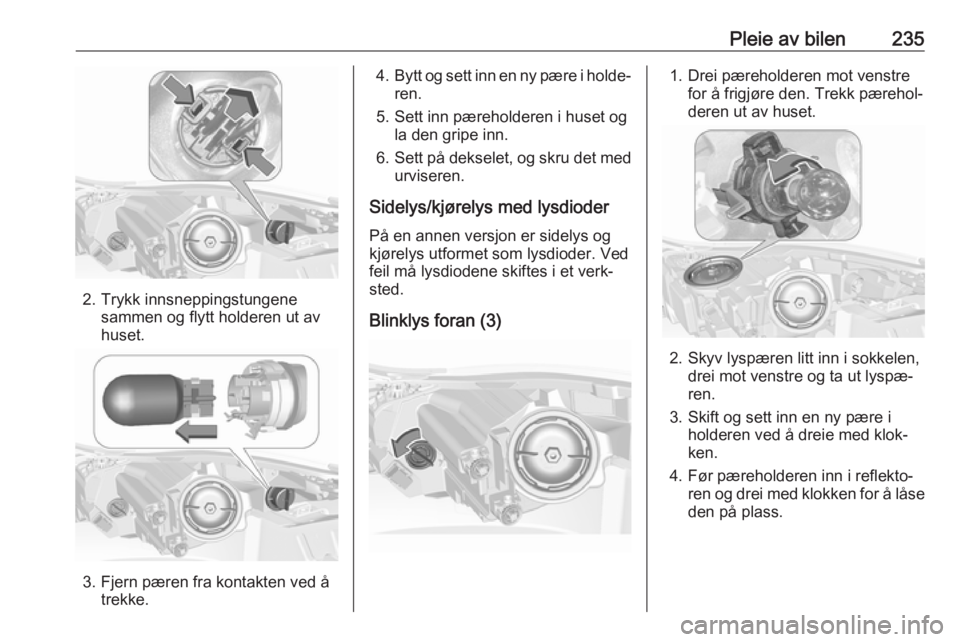 Pleie av bilen 235

2. Trykk innsneppingstungene sammen og flytt holderen ut av huset.

3. Fjern pæren fra kontakten ved å trekke.

4. Bytt og sett inn en ny pære i holderen.

5. Sett inn pæreholderen i huset og la den gripe inn.

6. Sett på dekselet, og skru det med urviseren.

Sidelys/kjørelys med lysdioder

På en annen versjon er sidelys og kjørelys utformet som lysdioder. Ved feil må lysdiodene skiftes i et verksted.

Blinklys foran (3)

1. Drei pæreholderen mot venstre for å frigjøre den. Trekk pæreholderen ut av huset.

2. Skyv lyspæren litt inn i sokkelen, drei mot venstre og ta ut lyspæren.

3. Skift og sett inn en ny pære i holderen ved å dreie med klokken.

4. Før pæreholderen inn i reflektoren og drei med klokken for å låse den på plass.

carmanualsonline.info