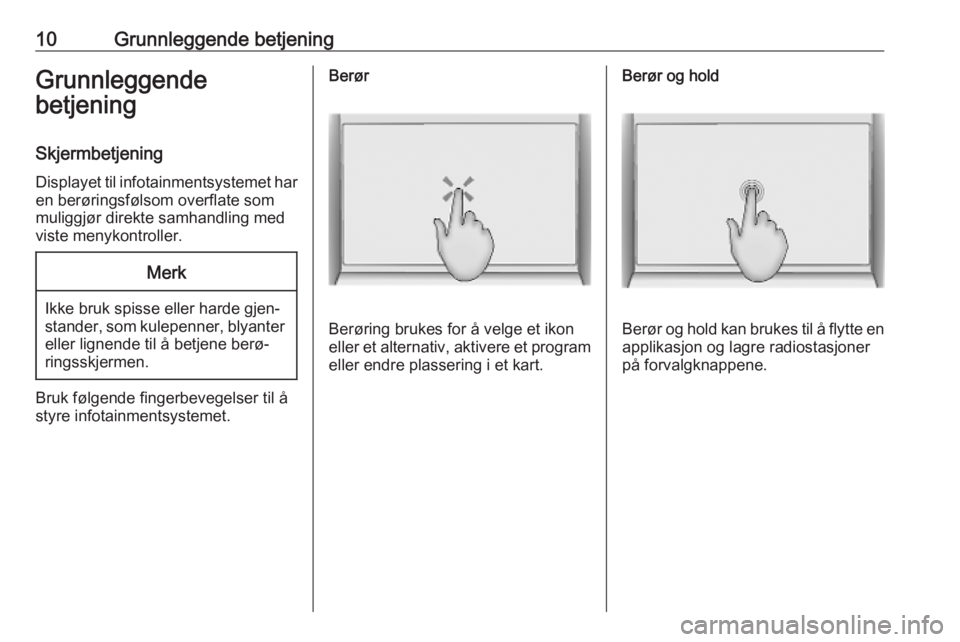 10 Grunnleggende betjening

Grunnleggende betjening

Skjermbetjening

Displayet til infotainmentsystemet har en berøringsfølsom overflate som muliggjør direkte samhandling med viste menykontroller.

Merk

Ikke bruk spisse eller harde gjenstander, som kulepenner, blyanter eller lignende til å betjene berøringsskjermen.

Bruk følgende fingerbevegelser til å styre infotainmentsystemet.

Berør

Berøring brukes for å velge et ikon eller et alternativ, aktivere et program eller endre plassering i et kart.

Berør og hold

Berør og hold kan brukes til å flytte en applikasjon og lagre radiostasjoner på forvalgknappene.

carmanualsonline.info