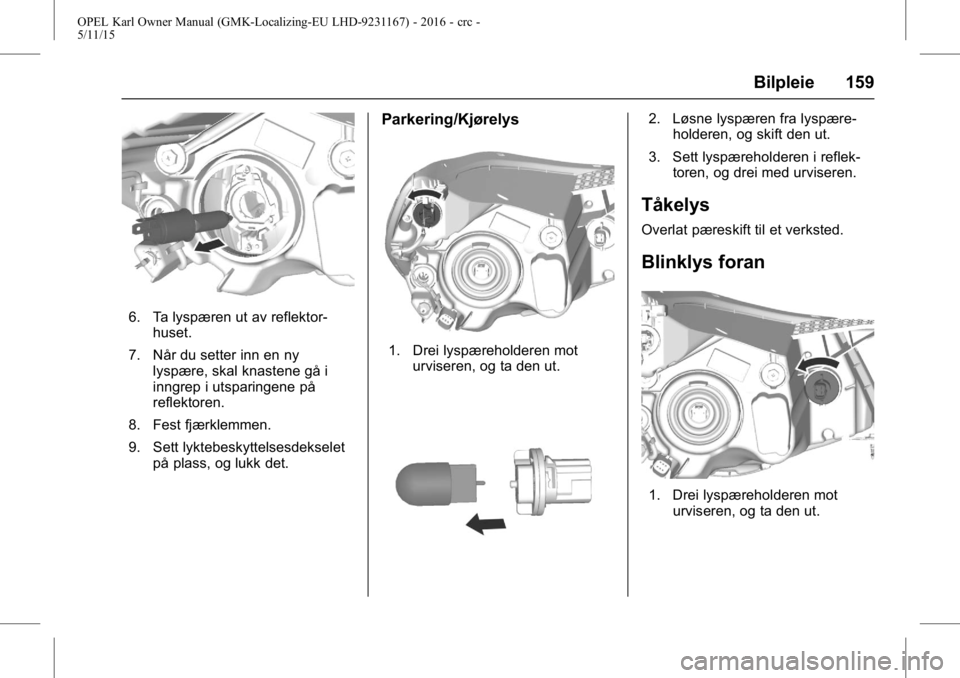 OPEL Karl Owner Manual (GMK-Localizing-EU LHD-9231167) - 2016 - crc - 5/11/15

Bilpleie 159

6. Ta lyspæren ut av reflektorhuset.

7. Når du setter inn en ny lyspære, skal knastene gå i inngrep i utsparingene på reflektoren.

8. Fest fjærklemmen.

9. Sett lyktebeskyttelsesdekselet på plass, og lukk det.

Parkering/Kjørelys

1. Drei lyspæreholderen mot urviseren, og ta den ut.

2. Løsne lyspæren fra lyspæreholderen, og skift den ut.

3. Sett lyspæreholderen i reflektoren, og drei med urviseren.

Tåkelys

Overlat pæreskift til et verksted.

Blinklys foran

1. Drei lyspæreholderen mot urviseren, og ta den ut.

carmanualsonline.info