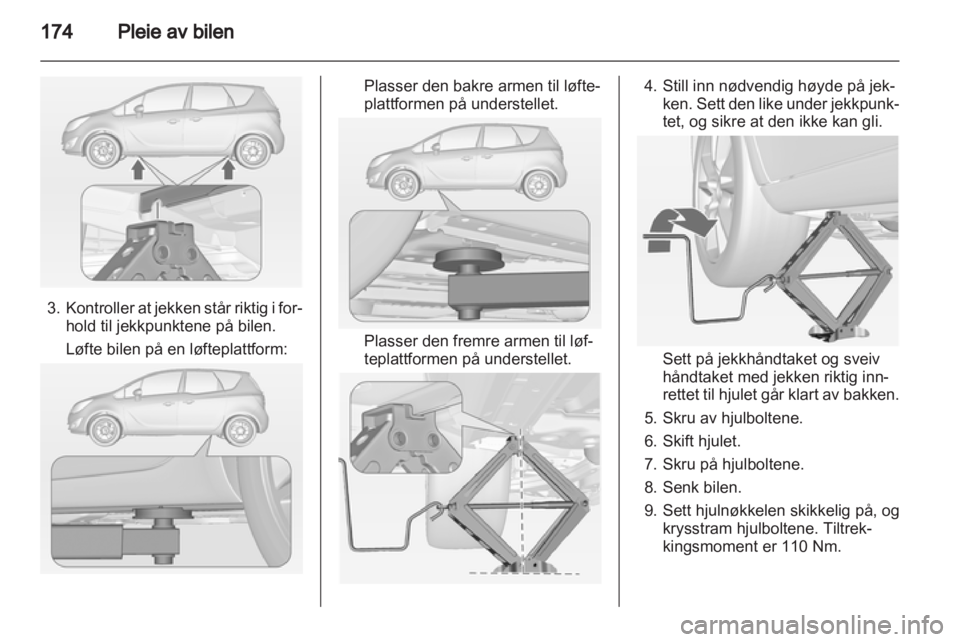 174 Pleie av bilen

3. Kontroller at jekken står riktig i forhold til jekkpunktene på bilen.

Løfte bilen på en løfteplattform:

Plasser den bakre armen til løfteplattformen på understellet.

Plasser den fremre armen til løfteplattformen på understellet.

4. Still inn nødvendig høyde på jekken. Sett den like under jekkpunktet, og sikre at den ikke kan gli.

Sett på jekkhåndtaket og sveiv håndtaket med jekken riktig innrettet til hjulet går klart av bakken.

5. Skru av hjulboltene.

6. Skift hjulet.

7. Skru på hjulboltene.

8. Senk bilen.

9. Sett hjulnøkkelen skikkelig på, og krysstram hjulboltene. Tiltrekkingsmoment er 110 Nm.

carmanualsonline.info