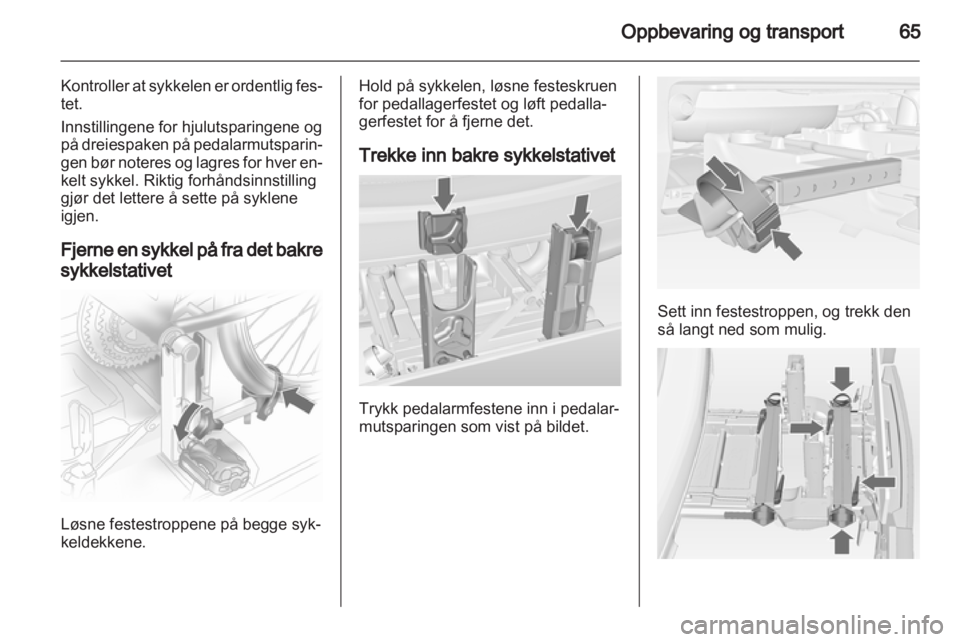 Oppbevaring og transport 65

Kontroller at sykkelen er ordentlig festet.

Innstillingene for hjulutsparingene og på dreiespaken på pedalarmutsparingen bør noteres og lagres for hver enkelt sykkel. Riktig forhåndsinnstilling gjør det lettere å sette på syklene igjen.

Fjerne en sykkel på fra det bakre sykkelstativet

Løsne festestroppene på begge sykkeldekkene.

Hold på sykkelen, løsne festeskruen for pedallagerfestet og løft pedallagerfestet for å fjerne det.

Trekke inn bakre sykkelstativet

Trykk pedalarmfestene inn i pedalarmutsparingen som vist på bildet.

Sett inn festestroppen, og trekk den så langt ned som mulig.

carmanualsonline.info