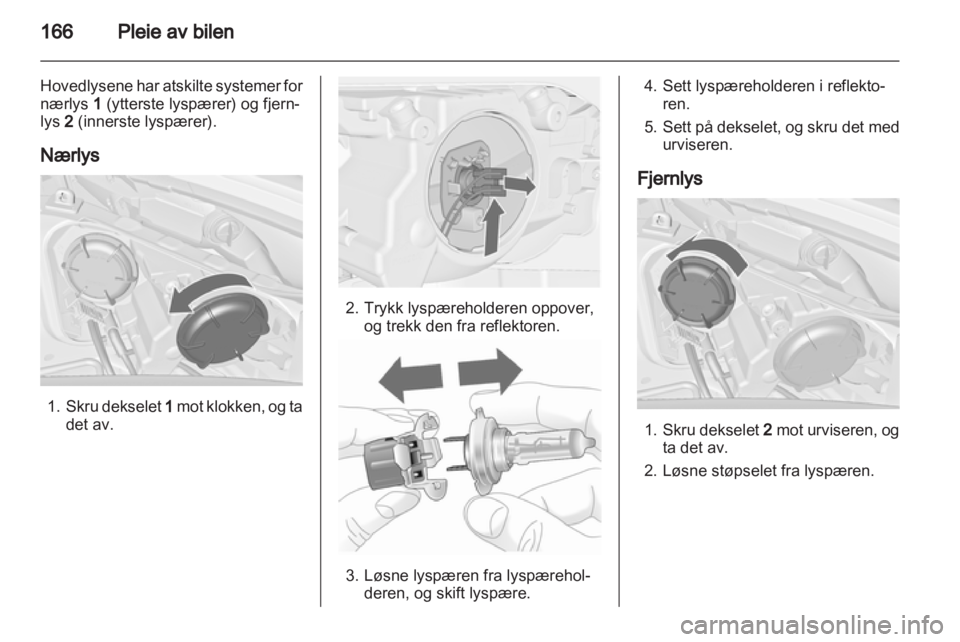 166 Pleie av bilen

Hovedlysene har atskilte systemer for nærlys 1 (ytterste lyspærer) og fjernlys 2 (innerste lyspærer).

Nærlys

1. Skru dekselet 1 mot klokken, og ta det av.

2. Trykk lyspæreholderen oppover, og trekk den fra reflektoren.

3. Løsne lyspæren fra lyspæreholderen, og skift lyspære.

4. Sett lyspæreholderen i reflektoren.

5. Sett på dekselet, og skru det med urviseren.

Fjernlys

1. Skru dekselet 2 mot urviseren, og ta det av.

2. Løsne støpselet fra lyspæren.

carmanualsonline.info