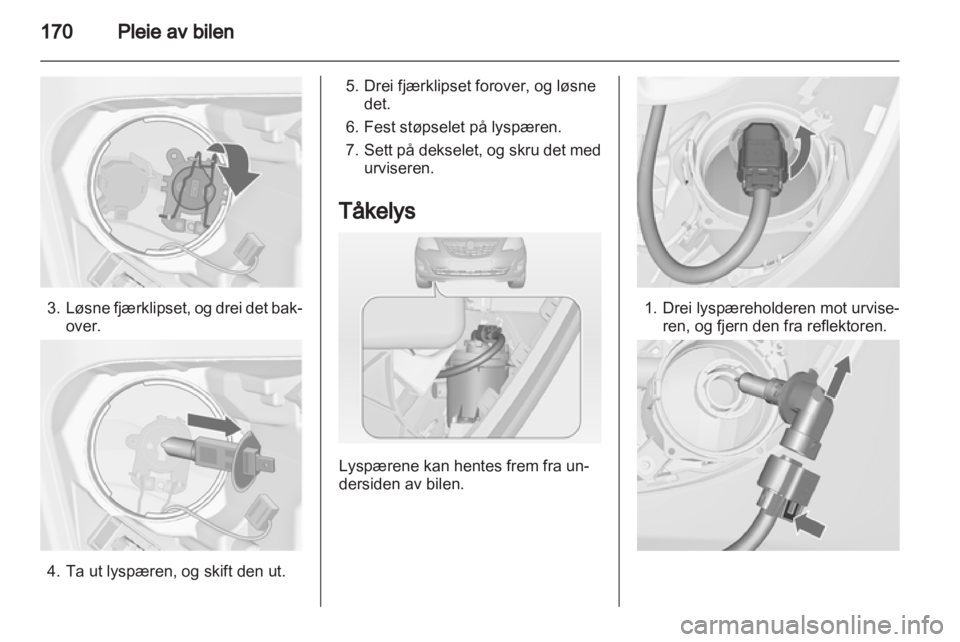 170 Pleie av bilen

3. Løsne fjærklipset, og drei det bakover.

4. Ta ut lyspæren, og skift den ut.

5. Drei fjærklipset forover, og løsne det.

6. Fest støpselet på lyspæren.

7. Sett på dekselet, og skru det med urviseren.

Tåkelys

Lyspærene kan hentes frem fra undersiden av bilen.

1. Drei lyspæreholderen mot urviseren, og fjern den fra reflektoren.

carmanualsonline.info