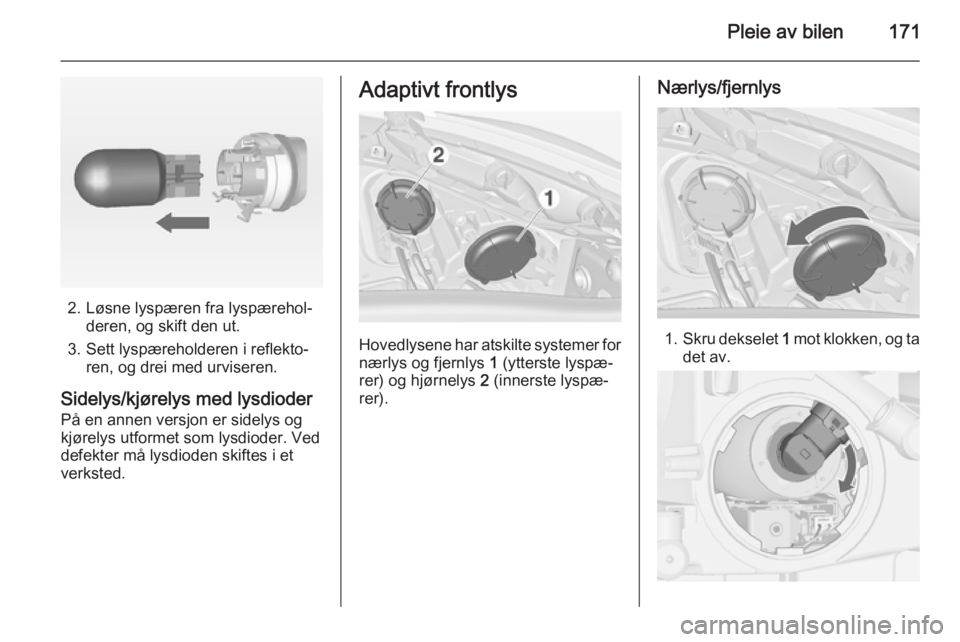 Pleie av bilen 171

2. Løsne lyspæren fra lyspæreholderen, og skift den ut.

3. Sett lyspæreholderen i reflektoren, og drei med urviseren.

Sidelys/kjørelys med lysdioder
På en annen versjon er sidelys og kjørelys utformet som lysdioder. Ved defekter må lysdioden skiftes i et verksted.

Adaptivt frontlys

2

1

Hovedlysene har atskilte systemer for nærlys og fjernlys 1 (ytterste lyspærer) og hjørnelys 2 (innerste lyspærer).

Nærlys/fjernlys

1. Skru dekselet 1 mot klokken, og ta det av.

carmanualsonline.info