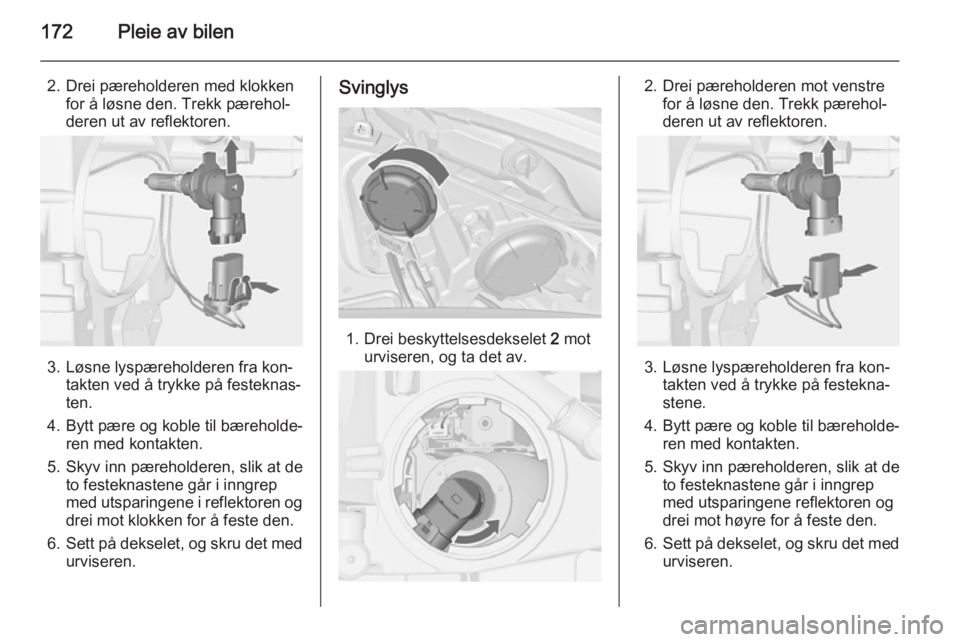 172 Pleie av bilen

2. Drei pæreholderen med klokken for å løsne den. Trekk pæreholderen ut av reflektoren.

3. Løsne lyspæreholderen fra kontakten ved å trykke på festeknasten.

4. Bytt pære og koble til bæreholderen med kontakten.

5. Skyv inn pæreholderen, slik at de to festeknastene går i inngrep med utsparingene i reflektoren og drei mot klokken for å feste den.

6. Sett på dekselet, og skru det med urviseren.

Svinglys

1. Drei beskyttelsesdekselet 2 mot urviseren, og ta det av.

2. Drei pæreholderen mot venstre for å løsne den. Trekk pæreholderen ut av reflektoren.

3. Løsne lyspæreholderen fra kontakten ved å trykke på festeknastene.

4. Bytt pære og koble til bæreholderen med kontakten.

5. Skyv inn pæreholderen, slik at de to festeknastene går i inngrep med utsparingene reflektoren og drei mot høyre for å feste den.

6. Sett på dekselet, og skru det med urviseren.

carmanualsonline.info