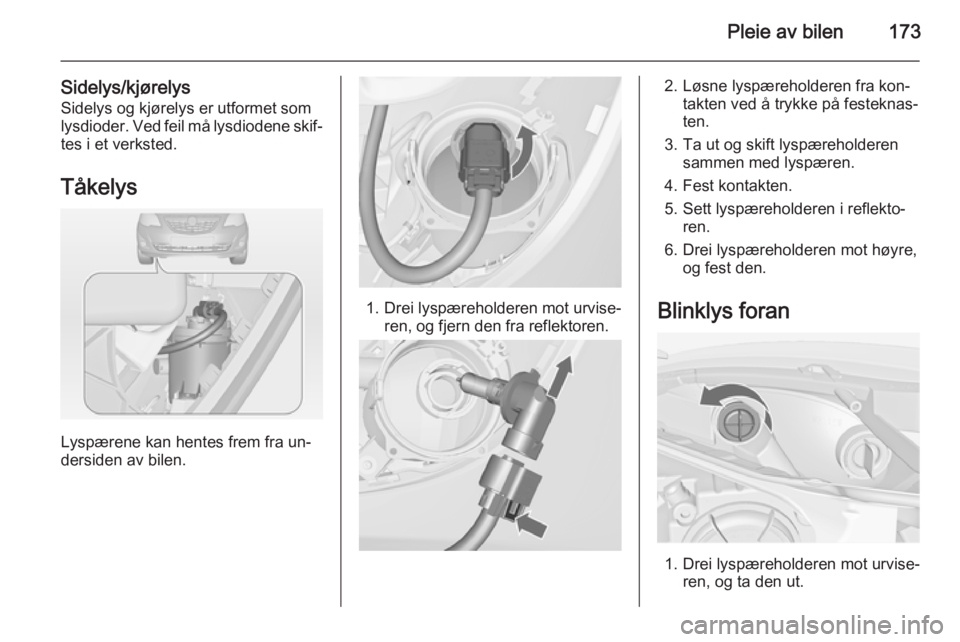 Pleie av bilen 173

Sidelys/kjørelys
Sidelys og kjørelys er utformet som lysdioder. Ved feil må lysdiodene skiftes i et verksted.

Tåkelys

Lyspærene kan hentes frem fra undersiden av bilen.

1. Drei lyspæreholderen mot urviseren, og fjern den fra reflektoren.

2. Løsne lyspæreholderen fra kontakten ved å trykke på festeknasten.
3. Ta ut og skift lyspæreholderen sammen med lyspæren.
4. Fest kontakten.
5. Sett lyspæreholderen i reflektoren.
6. Drei lyspæreholderen mot høyre, og fest den.

Blinklys foran

1. Drei lyspæreholderen mot urviseren, og ta den ut.

carmanualsonline.info