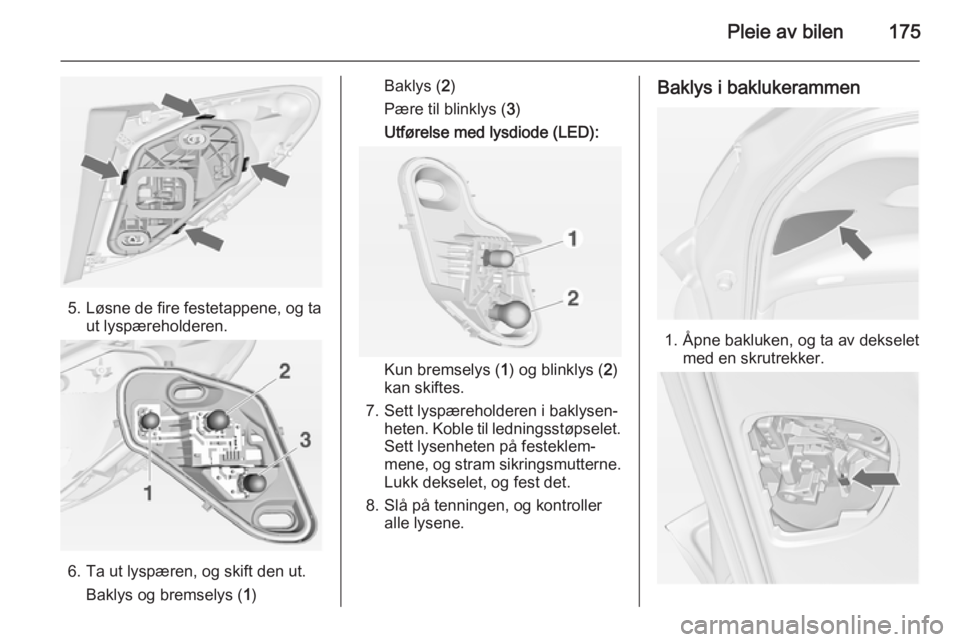 Pleie av bilen 175

5. Løsne de fire festetappene, og ta ut lyspæreholderen.

2

3

1

6. Ta ut lyspæren, og skift den ut.

Baklys og bremselys (1)

Baklys (2)

Pære til blinklys (3)

Utførelse med lysdiode (LED):

1

2

Kun bremselys (1) og blinklys (2) kan skiftes.

7. Sett lyspæreholderen i baklysenheten. Koble til ledningsstøpselet. Sett lysenheten på festeklemmene, og stram sikringsmutterne. Lukk dekselet, og fest det.

8. Slå på tenningen, og kontroller alle lysene.

Baklys i baklukerammen

1. Åpne bakluken, og ta av dekselet med en skrutrekker.

carmanualsonline.info