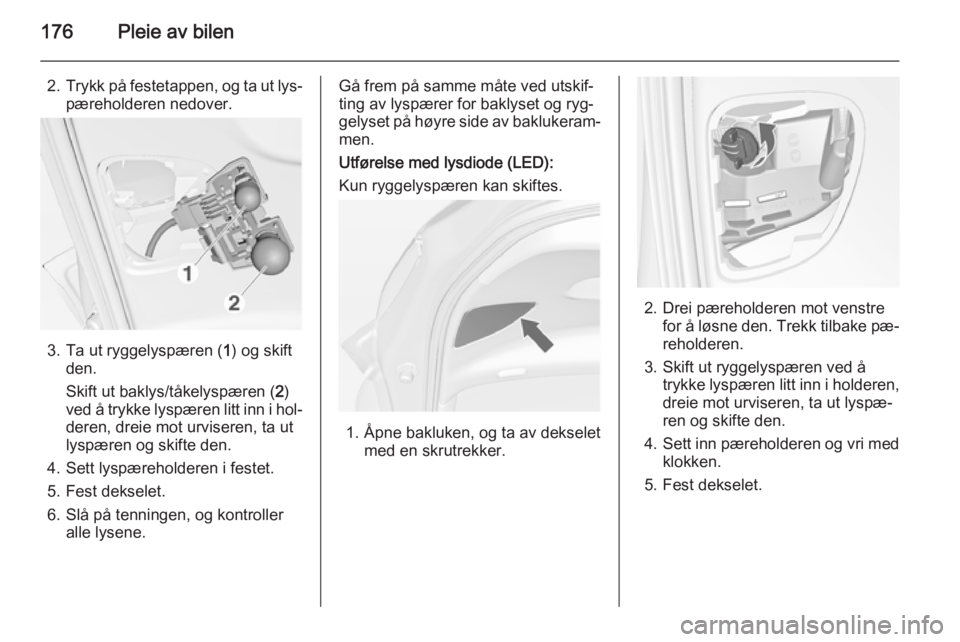 176 Pleie av bilen

2. Trykk på festetappen, og ta ut lyspæreholderen nedover.

1

2

3. Ta ut ryggelyspæren (1) og skift den.

Skift ut baklys/tåkelyspæren (2) ved å trykke lyspæren litt inn i holderen, dreie mot urviseren, ta ut lyspæren og skifte den.

4. Sett lyspæreholderen i festet.

5. Fest dekselet.

6. Slå på tenningen, og kontroller alle lysene.

Gå frem på samme måte ved utskifting av lyspærer for baklyset og ryggelyset på høyre side av baklukerammen.

Utførelse med lysdiode (LED):

Kun ryggelyspæren kan skiftes.

1. Åpne bakluken, og ta av dekselet med en skrutrekker.

2. Drei pæreholderen mot venstre for å løsne den. Trekk tilbake pæreholderen.

3. Skift ut ryggelyspæren ved å trykke lyspæren litt inn i holderen, dreie mot urviseren, ta ut lyspæren og skifte den.

4. Sett inn pæreholderen og vri med klokken.

5. Fest dekselet.

carmanualsonline.info