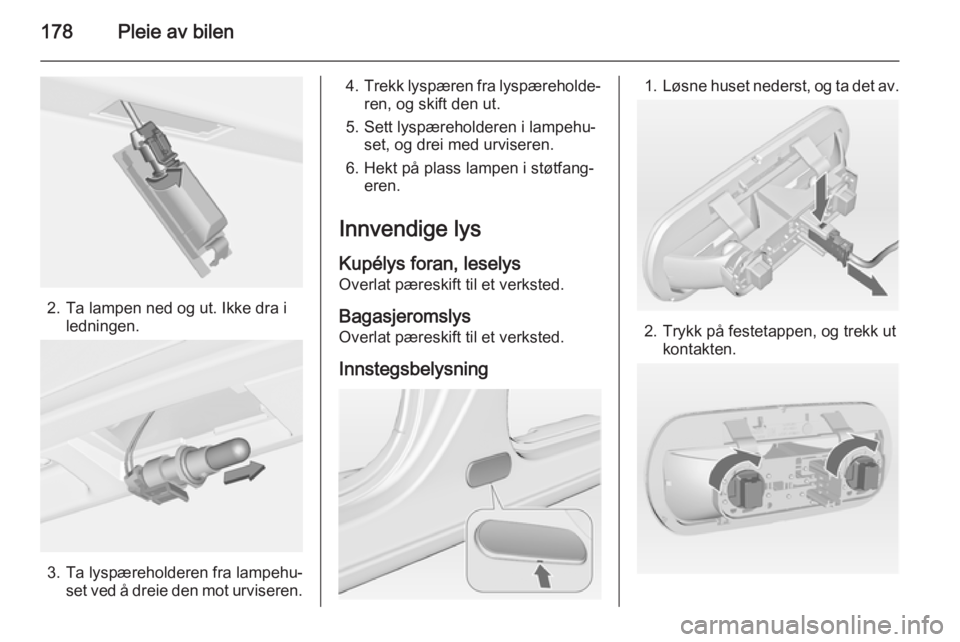 178 Pleie av bilen

2. Ta lampen ned og ut. Ikke dra i ledningen.

3. Ta lyspæreholderen fra lampehuset ved å dreie den mot urviseren.

4. Trekk lyspæren fra lyspæreholderen, og skift den ut.

5. Sett lyspæreholderen i lampehuset, og drei med urviseren.

6. Hekt på plass lampen i støtfangeren.

Innvendige lys

Kupélys foran, leselys
Overlat pæreskift til et verksted.

Bagasjeromslys
Overlat pæreskift til et verksted.

Innstegsbelysning

1. Løsne huset nederst, og ta det av.

2. Trykk på festetappen, og trekk ut kontakten.

carmanualsonline.info