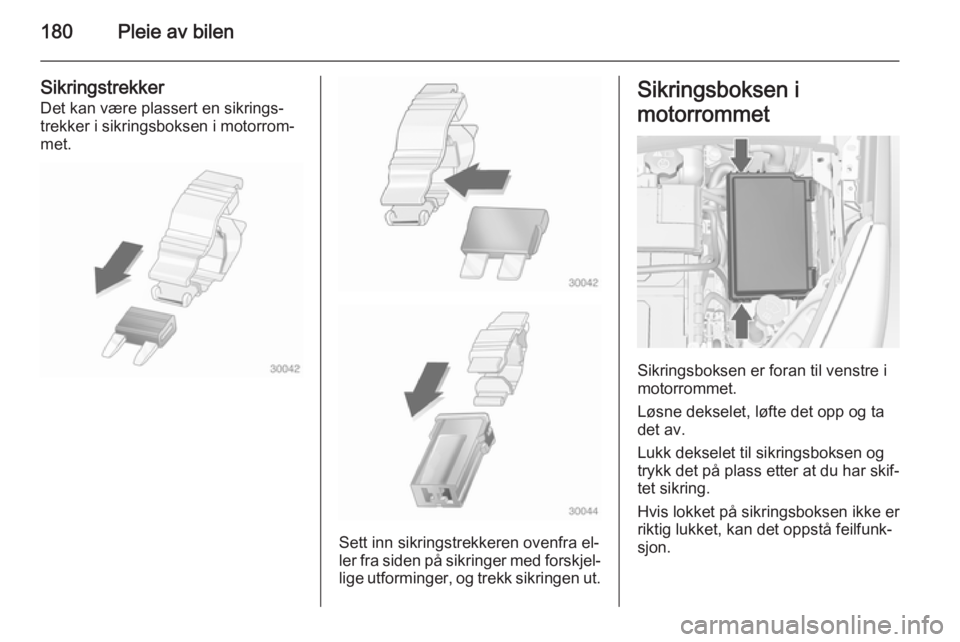 180 Pleie av bilen

Sikringstrekker
Det kan være plassert en sikringstrekker i sikringsboksen i motorrommet.

30042

30042

30044

Sett inn sikringstrekkeren ovenfra eller fra siden på sikringer med forskjellige utforminger, og trekk sikringen ut.

Sikringsboksen i motorrommet

Sikringsboksen er foran til venstre i motorrommet.

Løsne dekselet, løfte det opp og ta det av.

Lukk dekselet til sikringsboksen og trykk det på plass etter at du har skiftet sikring.

Hvis lokket på sikringsboksen ikke er riktig lukket, kan det oppstå feilfunksjon.

carmanualsonline.info