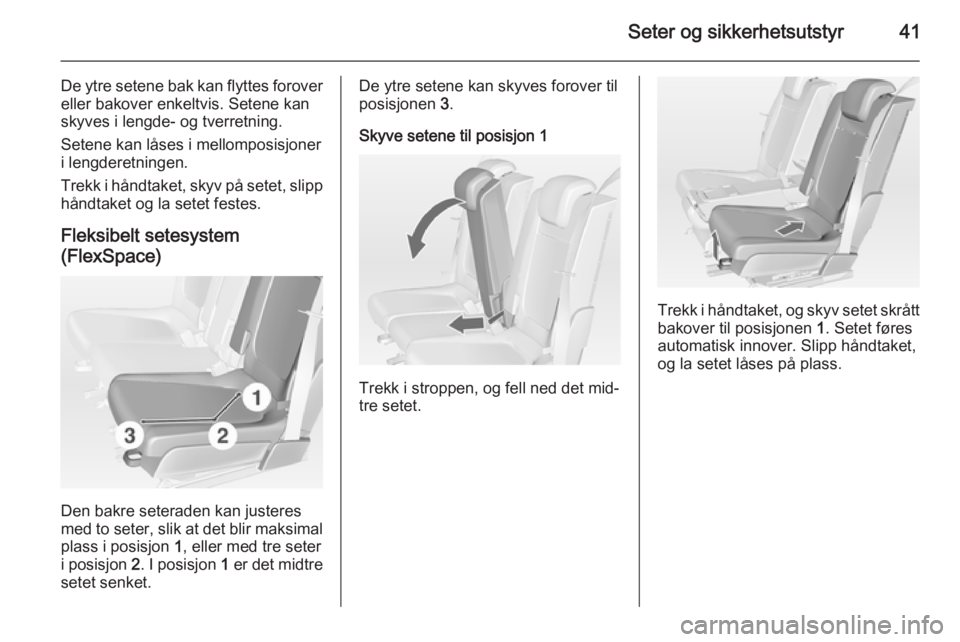 Seter og sikkerhetsutstyr 41

De ytre setene bak kan flyttes forover eller bakover enkeltvis. Setene kan skyves i lengde- og tverretning.

Setene kan låses i mellomposisjoner i lengderetningen.

Trekk i håndtaket, skyv på setet, slipp håndtaket og la setet festes.

Fleksibelt setesystem (FlexSpace)

1
2
3

Den bakre seteraden kan justeres med to seter, slik at det blir maksimal plass i posisjon 1, eller med tre seter i posisjon 2. I posisjon 1 er det midtre setet senket.

De ytre setene kan skyves forover til posisjonen 3.

Skyve setene til posisjon 1

Trekk i stroppen, og fell ned det midtre setet.

Trekk i håndtaket, og skyv setet skrått bakover til posisjonen 1. Setet føres automatisk innover. Slipp håndtaket, og la setet låses på plass.

carmanualsonline.info