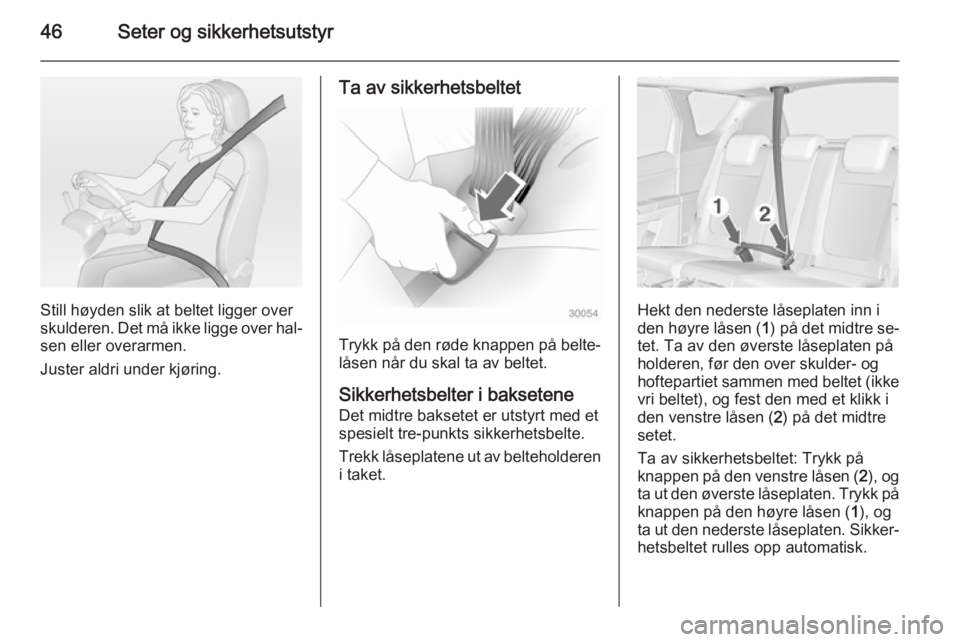 46 Seter og sikkerhetsutstyr

Still høyden slik at beltet ligger over skulderen. Det må ikke ligge over halsen eller overarmen.

Juster aldri under kjøring.

Ta av sikkerhetsbeltet

30054

Trykk på den røde knappen på beltelåsen når du skal ta av beltet.

Sikkerhetsbelter i baksetene
Det midtre baksetet er utstyrt med et spesielt tre-punkts sikkerhetsbelte.

Trekk låseplatene ut av belteholderen i taket.

1 2

Hekt den nederste låseplaten inn i den høyre låsen (1) på det midtre setet. Ta av den øverste låseplaten på holderen, før den over skulder- og hoftepartiet sammen med beltet (ikke vri beltet), og fest den med et klikk i den venstre låsen (2) på det midtre setet.

Ta av sikkerhetsbeltet: Trykk på knappen på den venstre låsen (2), og ta ut den øverste låseplaten. Trykk på knappen på den høyre låsen (1), og ta ut den nederste låseplaten. Sikkerhetsbeltet rulles opp automatisk.

carmanualsonline.info